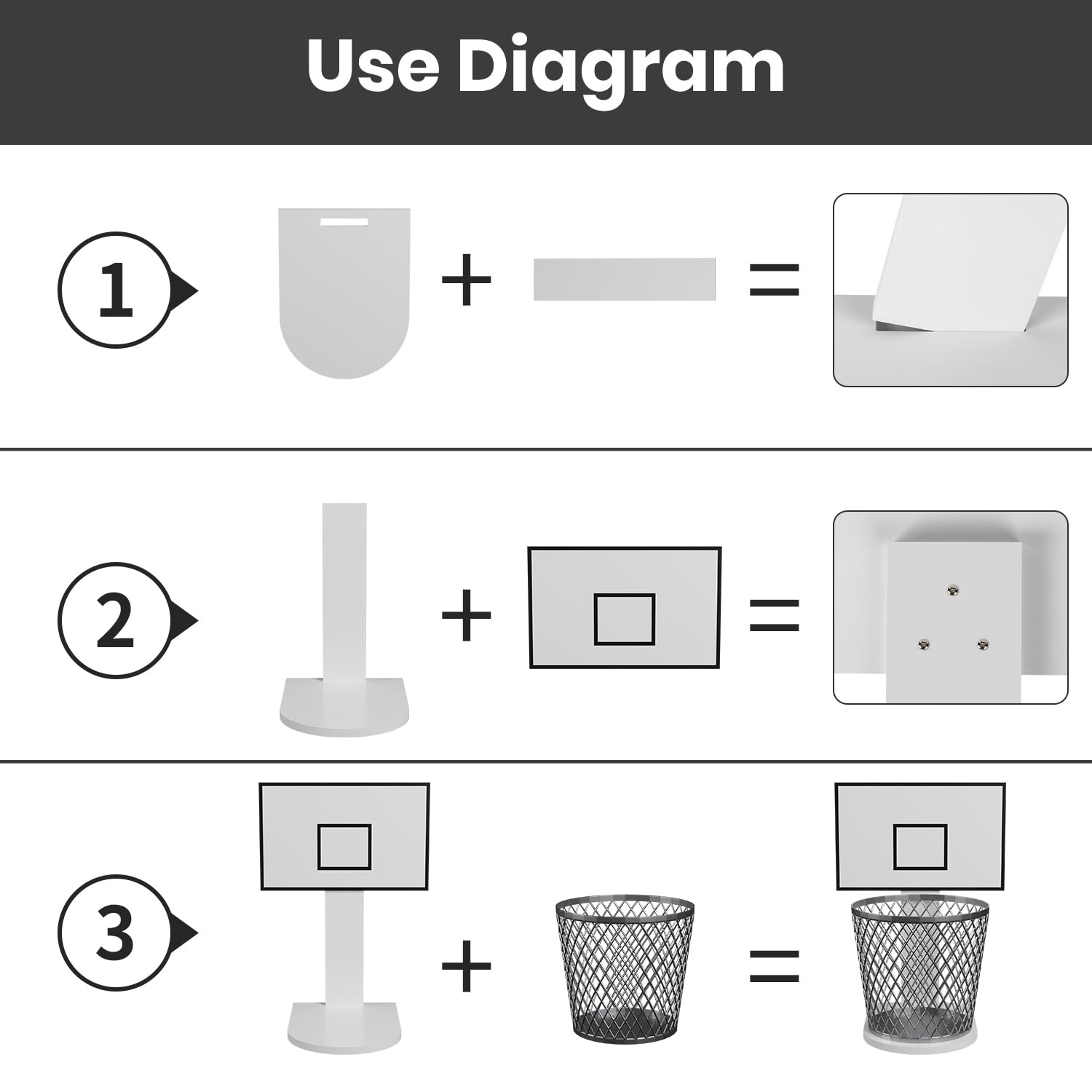 Use Diagram

1 + =

2 + =

3 + =