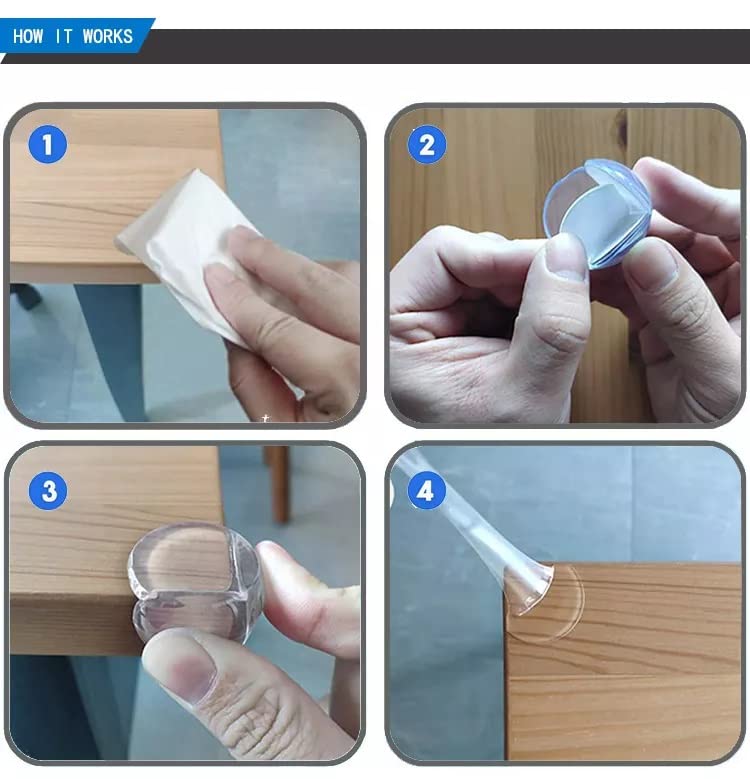 HOW IT WORKS

1

2

3

4