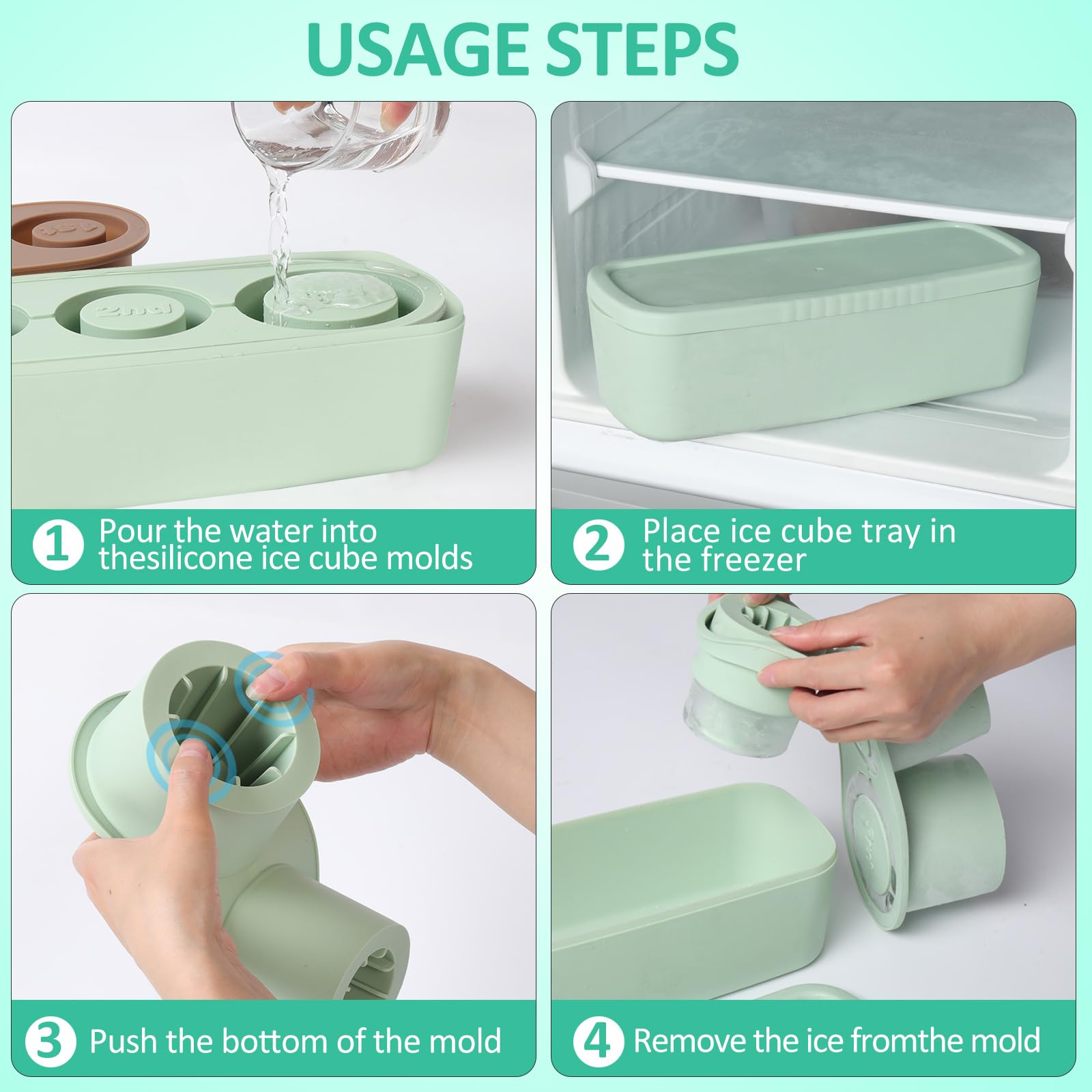 USAGE STEPS

1st

2nd

1 Pour the water into thesilicone ice cube molds

2 Place ice cube tray in the freezer

3 Push the bottom of the mold

4 Remove the ice fromthe mold