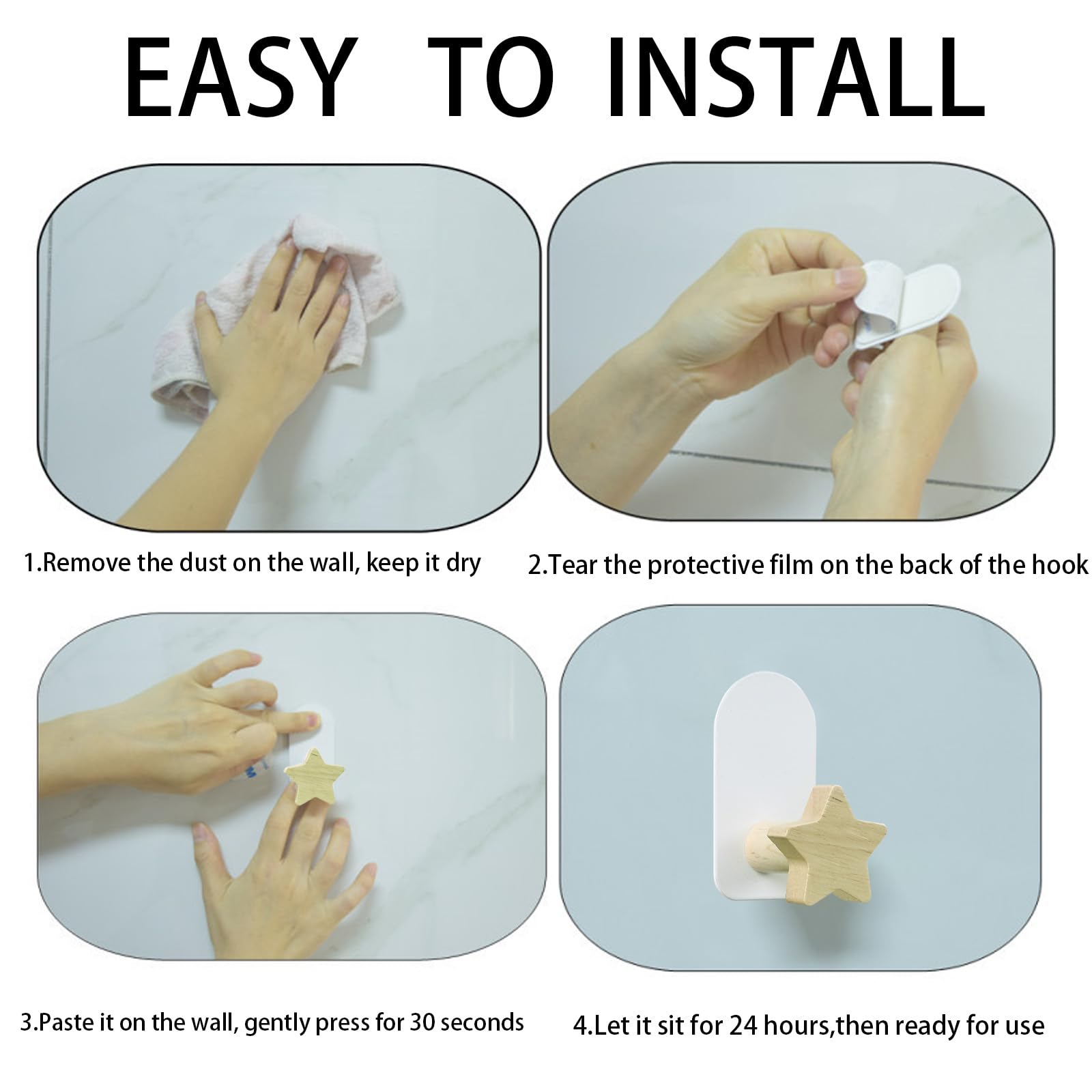 EASY TO INSTALL

1.Remove the dust on the wall, keep it dry

2.Tear the protective film on the back of the hook

3.Paste it on the wall, gently press for 30 seconds

4.Let it sit for 24 hours,then ready for use