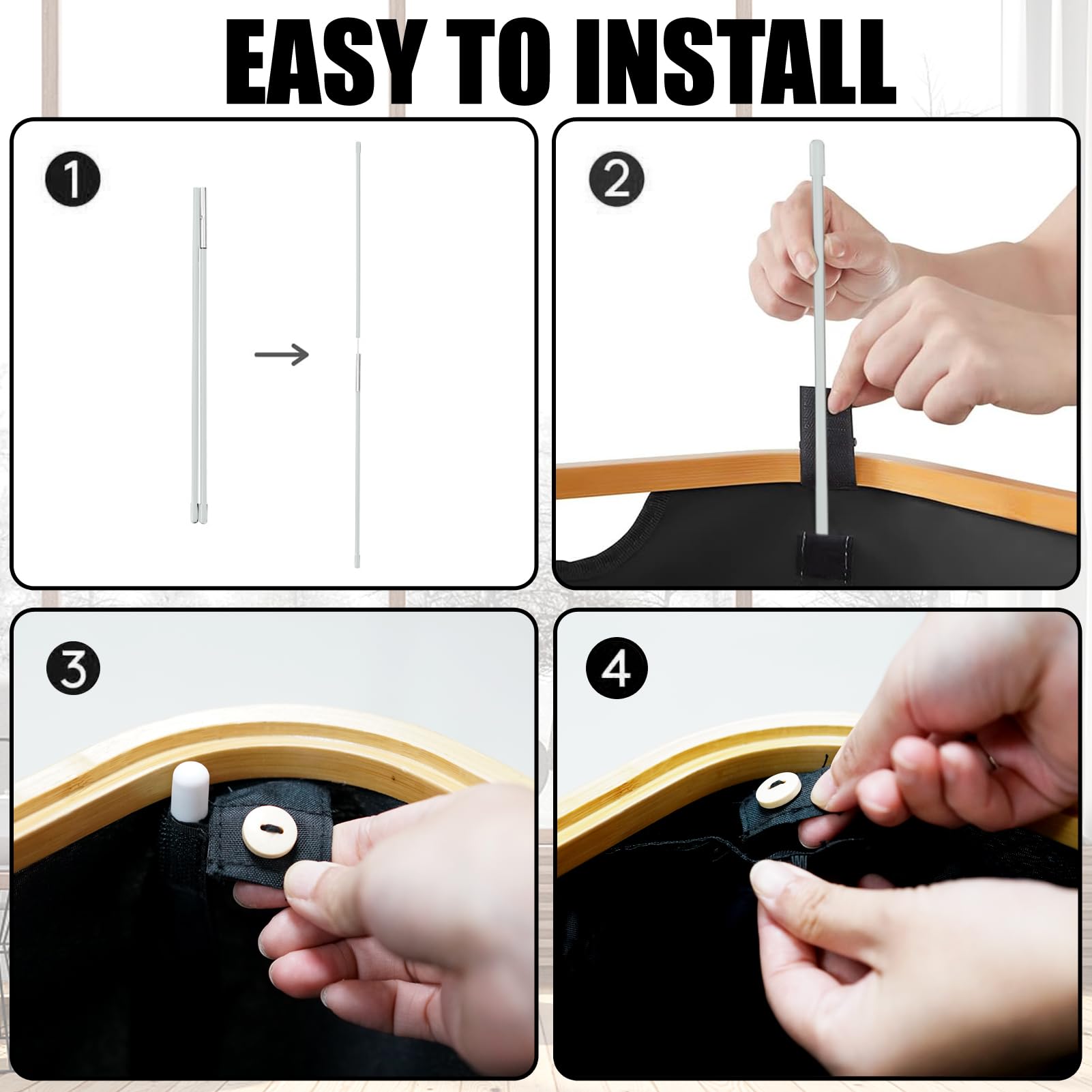 EASY TO INSTALL

1

2

3

4