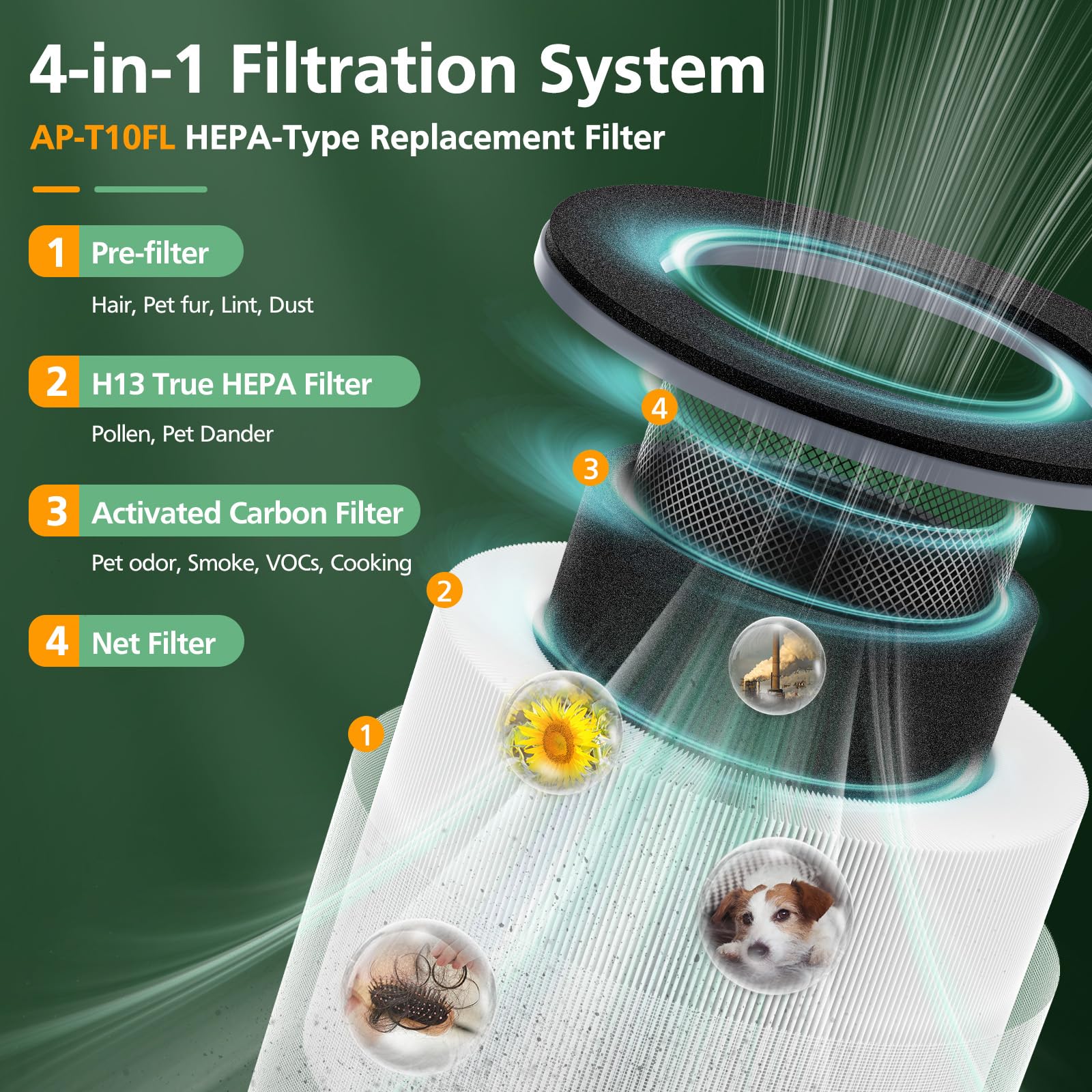 4-in-1 Filtration System

AP-T10FL HEPA-Type Replacement Filter

1 Pre-filter

Hair, Pet fur, Lint, Dust

2 H13 True HEPA Filter

Pollen, Pet Dander

3 Activated Carbon Filter

Pet odor, Smoke, VOCs, Cooking

4 Net Filter

4

3

2

1