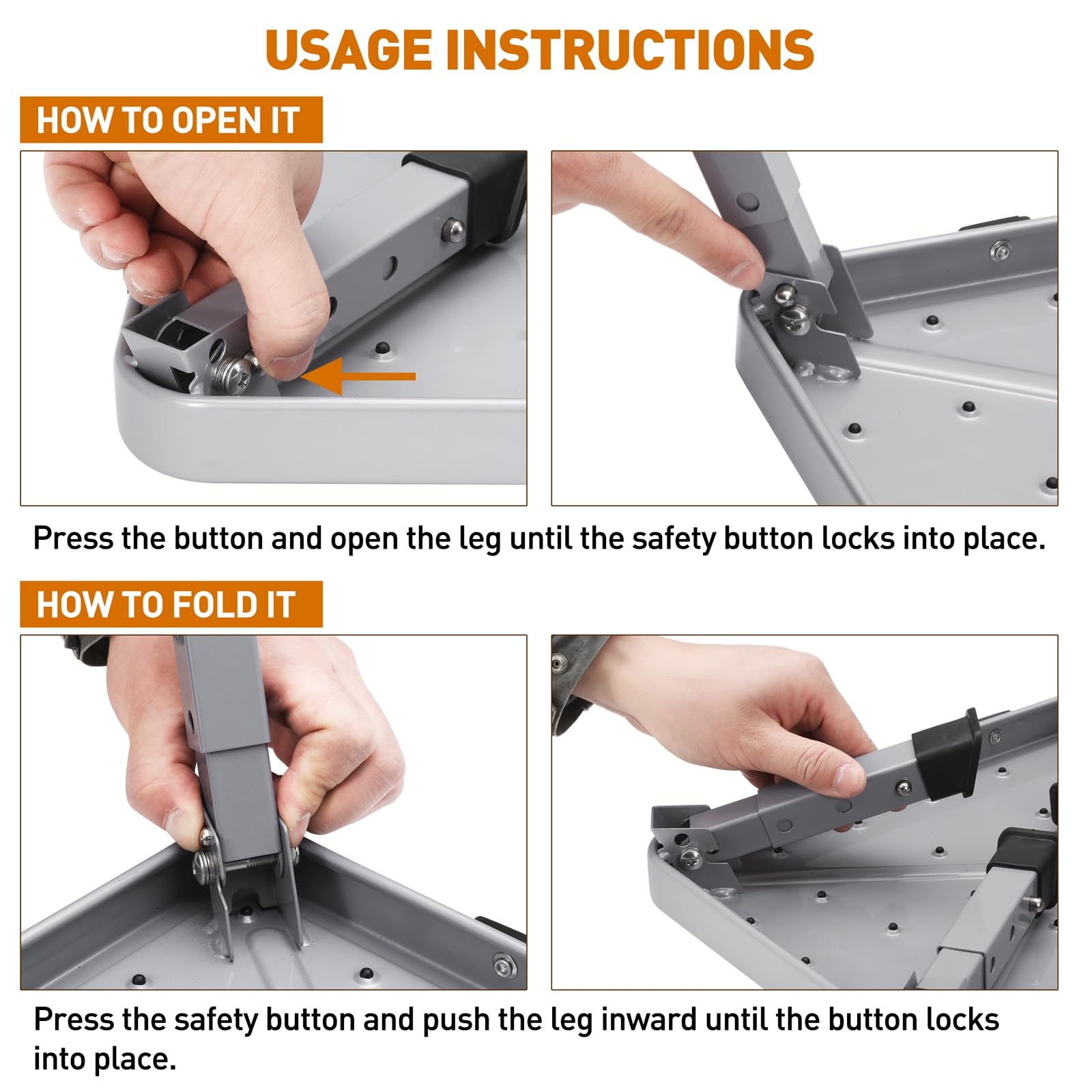 USAGE INSTRUCTIONS

HOW TO OPEN IT

Press the button and open the leg until the safety button locks into place.

HOW TO FOLD IT

Press the safety button and push the leg inward until the button locks into place.