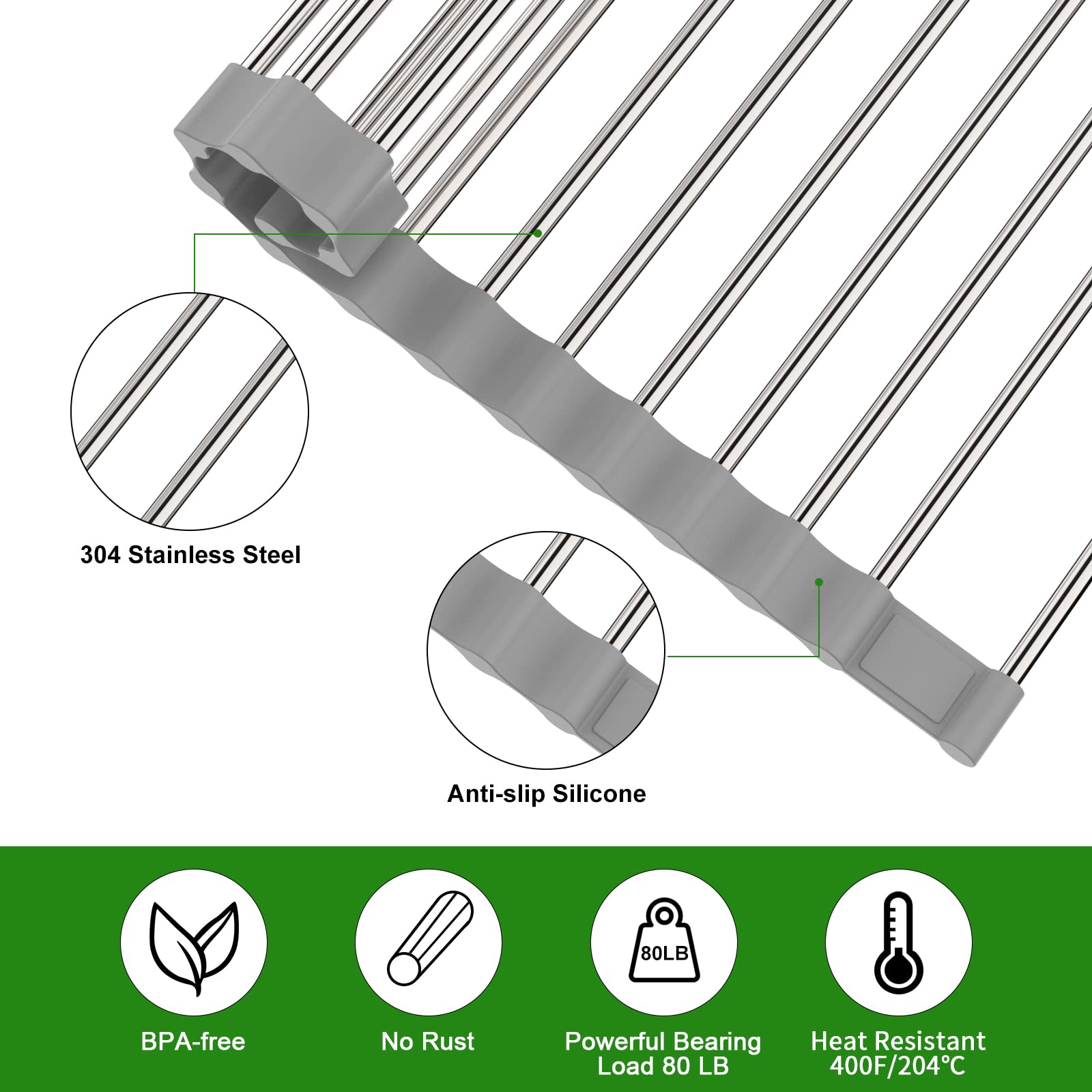 304 Stainless Steel

Anti-slip Silicone

BPA-free

No Rust

80LB

Powerful Bearing Load 80 LB

Heat Resistant 400F/204℃