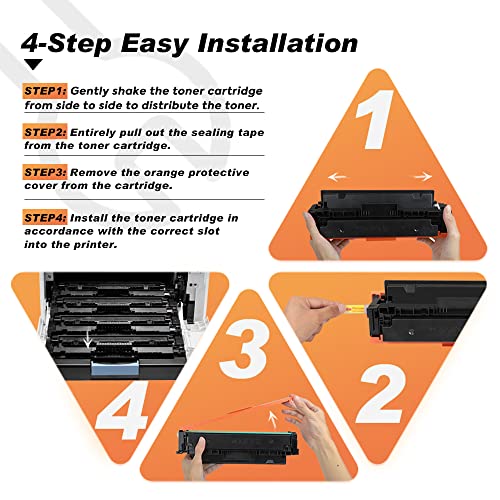 4-Step Easy Installation

STEP1: Gently shake the toner cartridge from side to side to distribute the toner.

STEP2: Entirely pull out the sealing tape from the toner cartridge.

STEP3: Remove the orange protective cover from the cartridge.

STEP4: Install the toner cartridge in accordance with the correct slot into the printer.

1

4

3

2