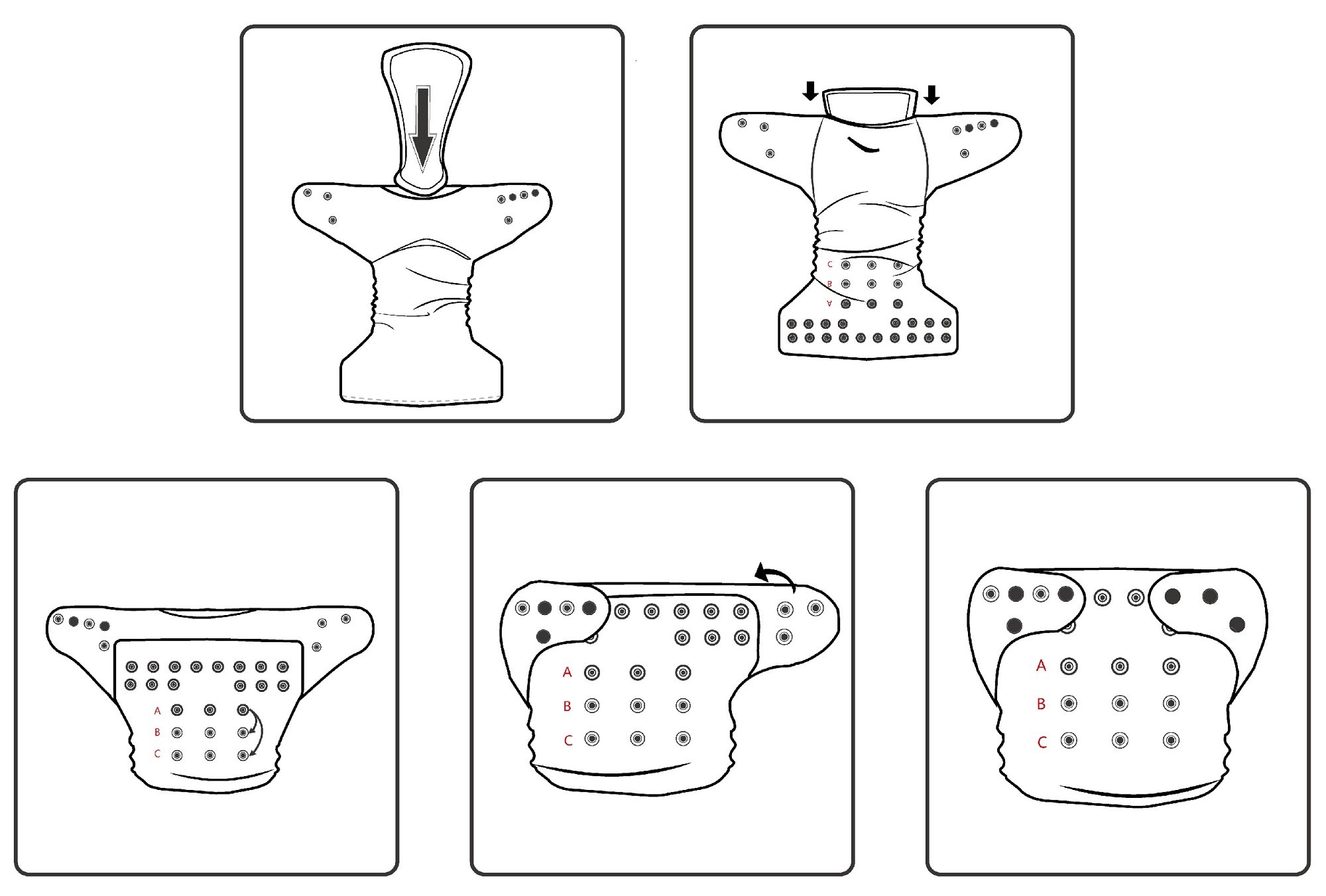 C
B
A

A
B
C

A
B
C

A
B
C