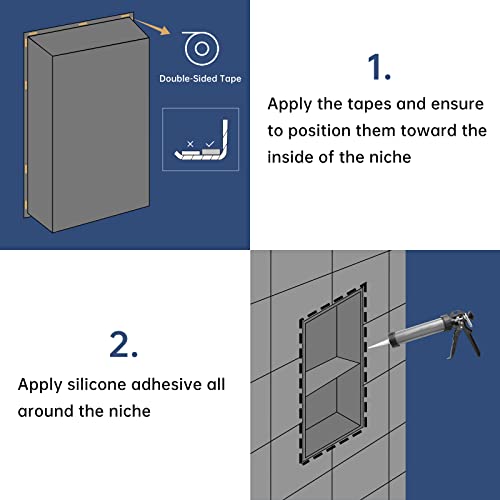 Double-Sided Tape

×
✓

1.

Apply the tapes and ensure to position them toward the inside of the niche

2.

Apply silicone adhesive all around the niche