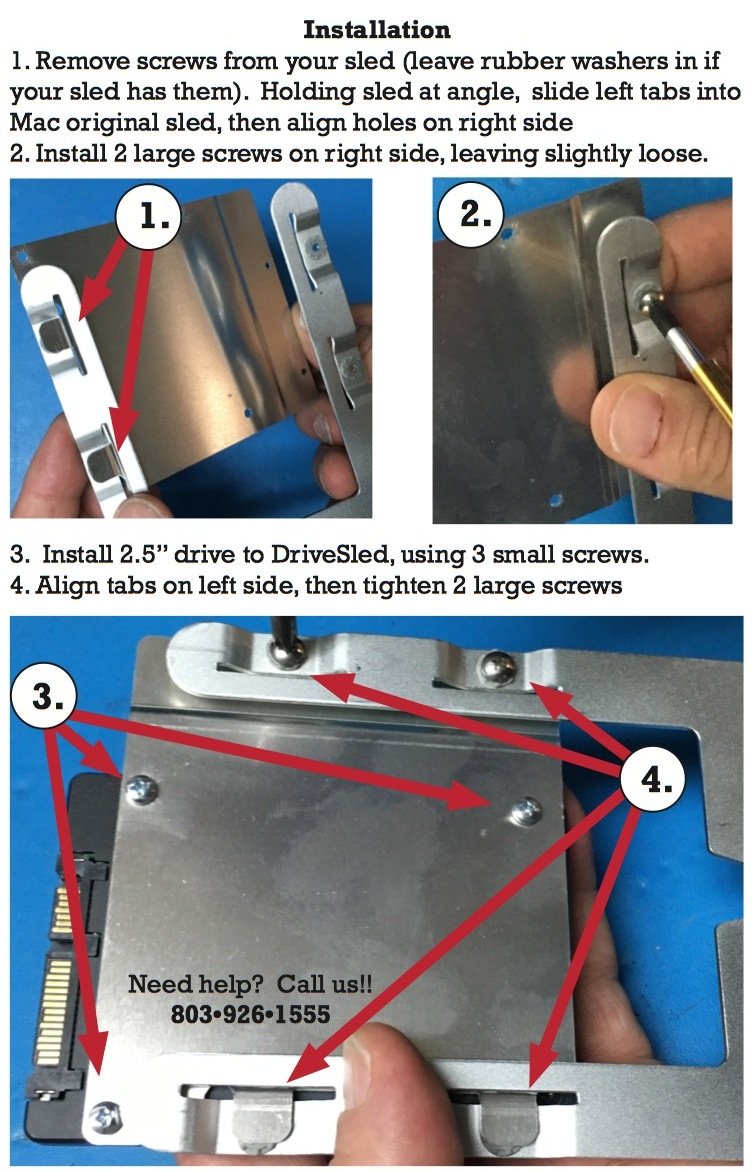 Installation

1. Remove screws from your sled (leave rubber washers in if your sled has them). Holding sled at angle, slide left tabs into Mac original sled, then align holes on right side

2. Install 2 large screws on right side, leaving slightly loose.

1.

2.

3. Install 2.5" drive to DriveSled, using 3 small screws.

4. Align tabs on left side, then tighten 2 large screws

3.

4.

Need help? Call us!!
803•926•1555