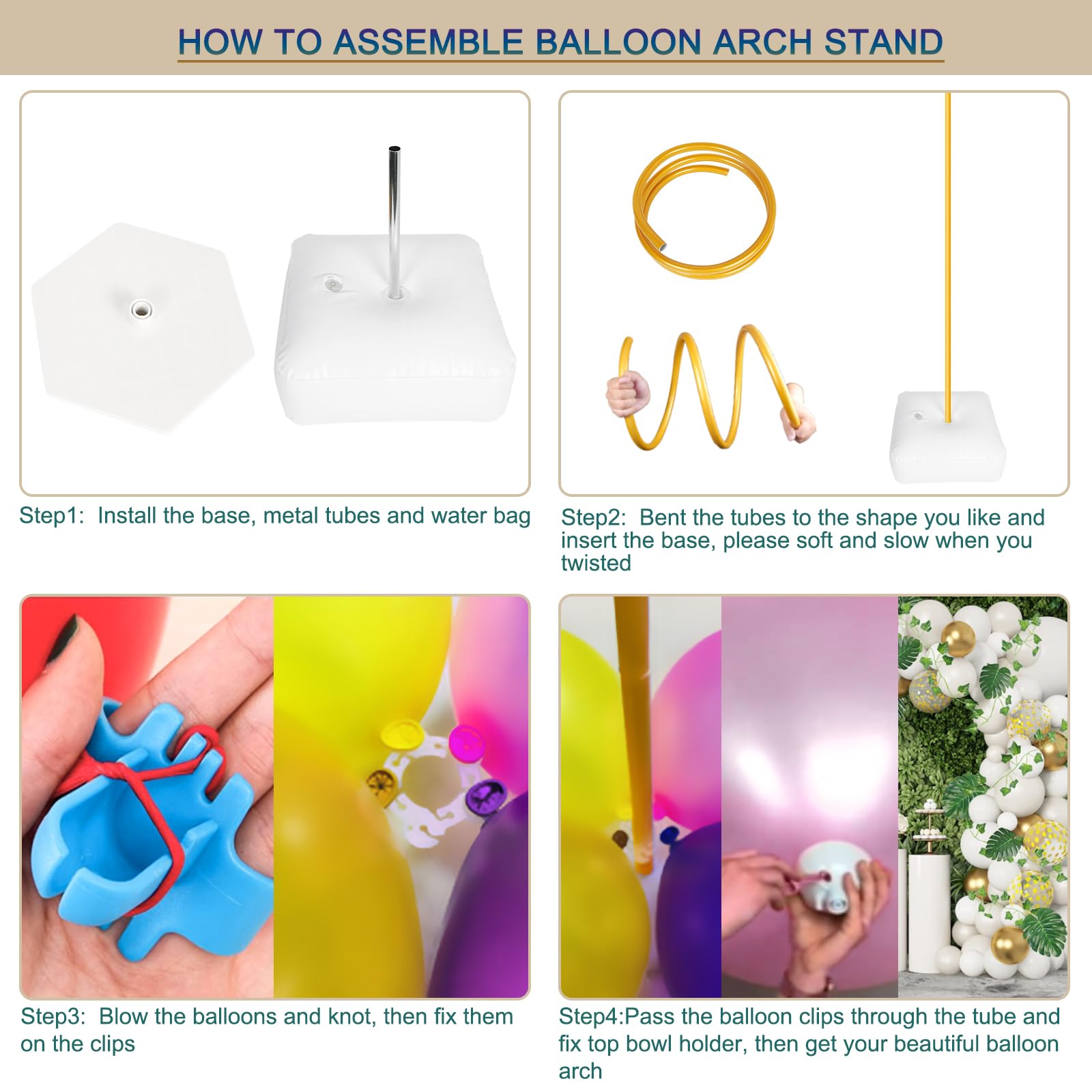 HOW TO ASSEMBLE BALLOON ARCH STAND

Step1: Install the base, metal tubes and water bag

Step2: Bent the tubes to the shape you like and insert the base, please soft and slow when you twisted

Step3: Blow the balloons and knot, then fix them on the clips

Step4:Pass the balloon clips through the tube and fix top bowl holder, then get your beautiful balloon arch