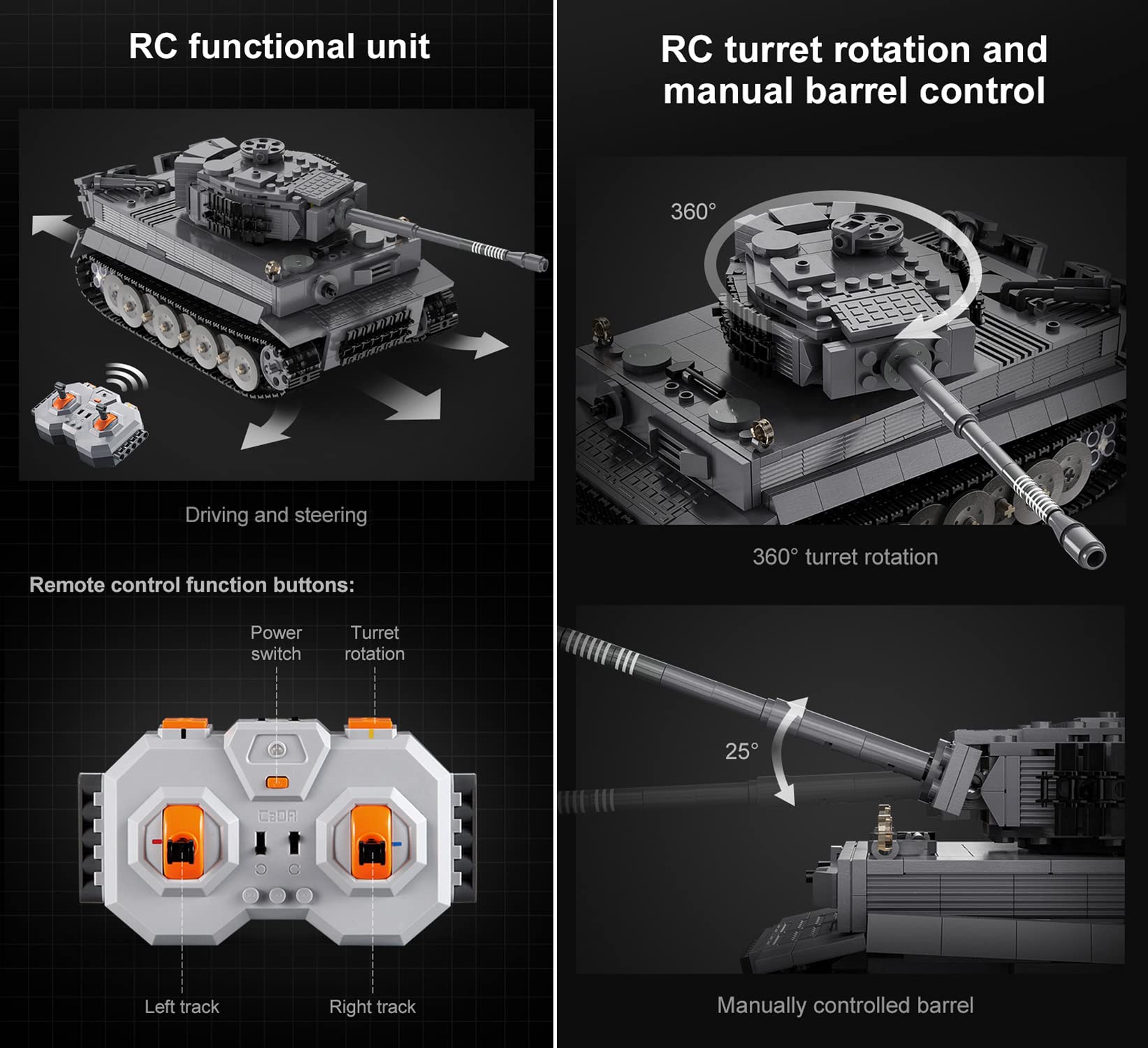 RC functional unit

Driving and steering

Remote control function buttons:

Power switch

Turret rotation

CaDA

Left track

Right track

RC turret rotation and manual barrel control

360°

360° turret rotation

25°

Manually controlled barrel