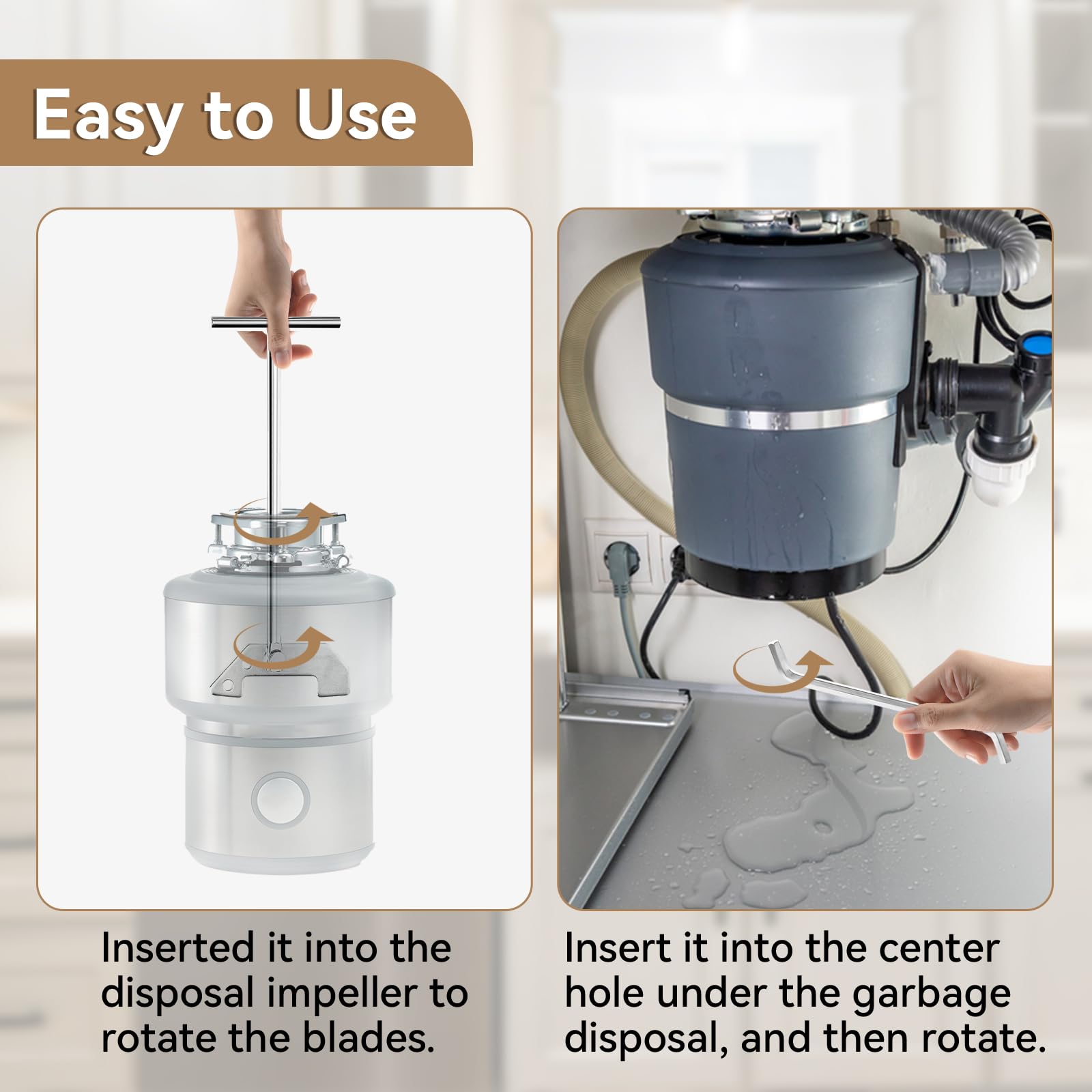 Easy to Use

Inserted it into the disposal impeller to rotate the blades.

Insert it into the center hole under the garbage disposal, and then rotate.