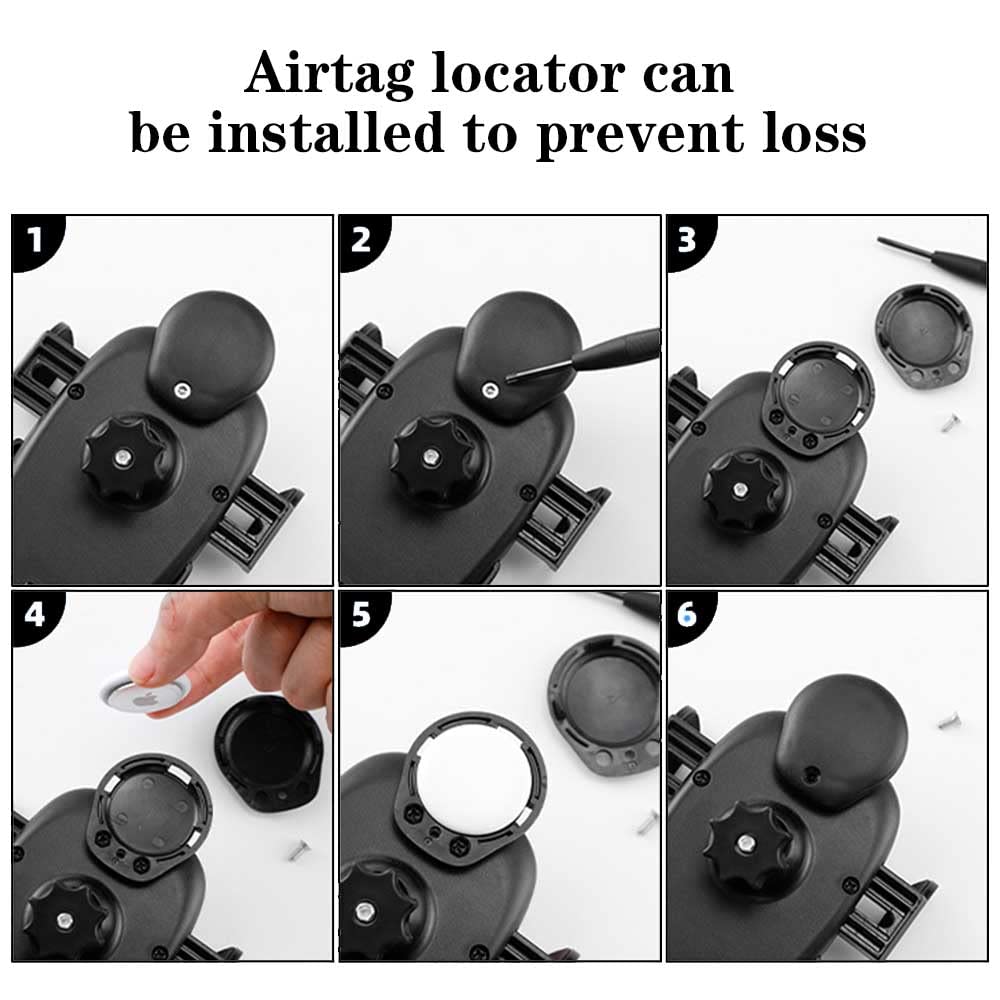 Airtag locator can be installed to prevent loss

1

2

3

4

5

6