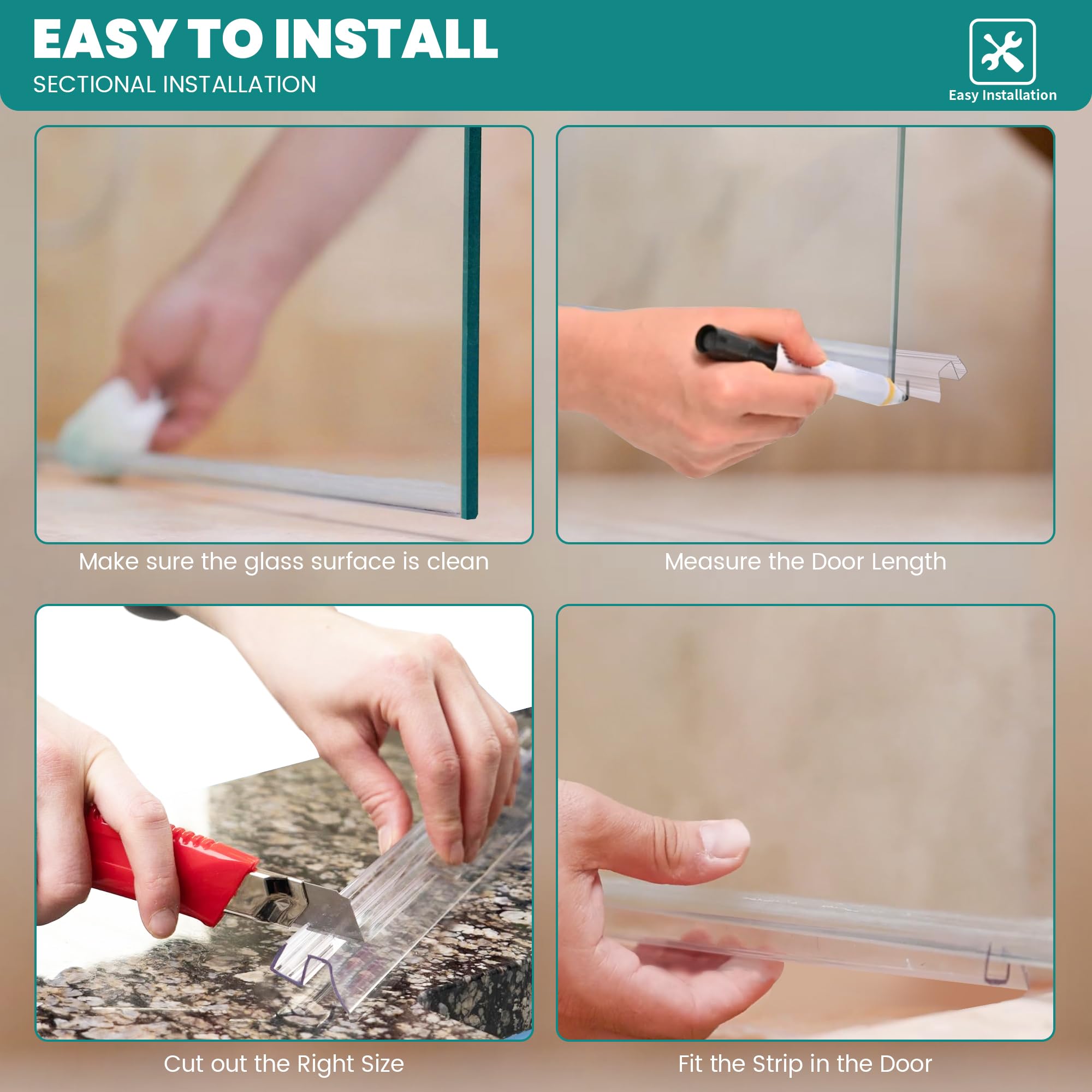 EASY TO INSTALL
SECTIONAL INSTALLATION

Easy Installation

Make sure the glass surface is clean

Measure the Door Length

Cut out the Right Size

Fit the Strip in the Door