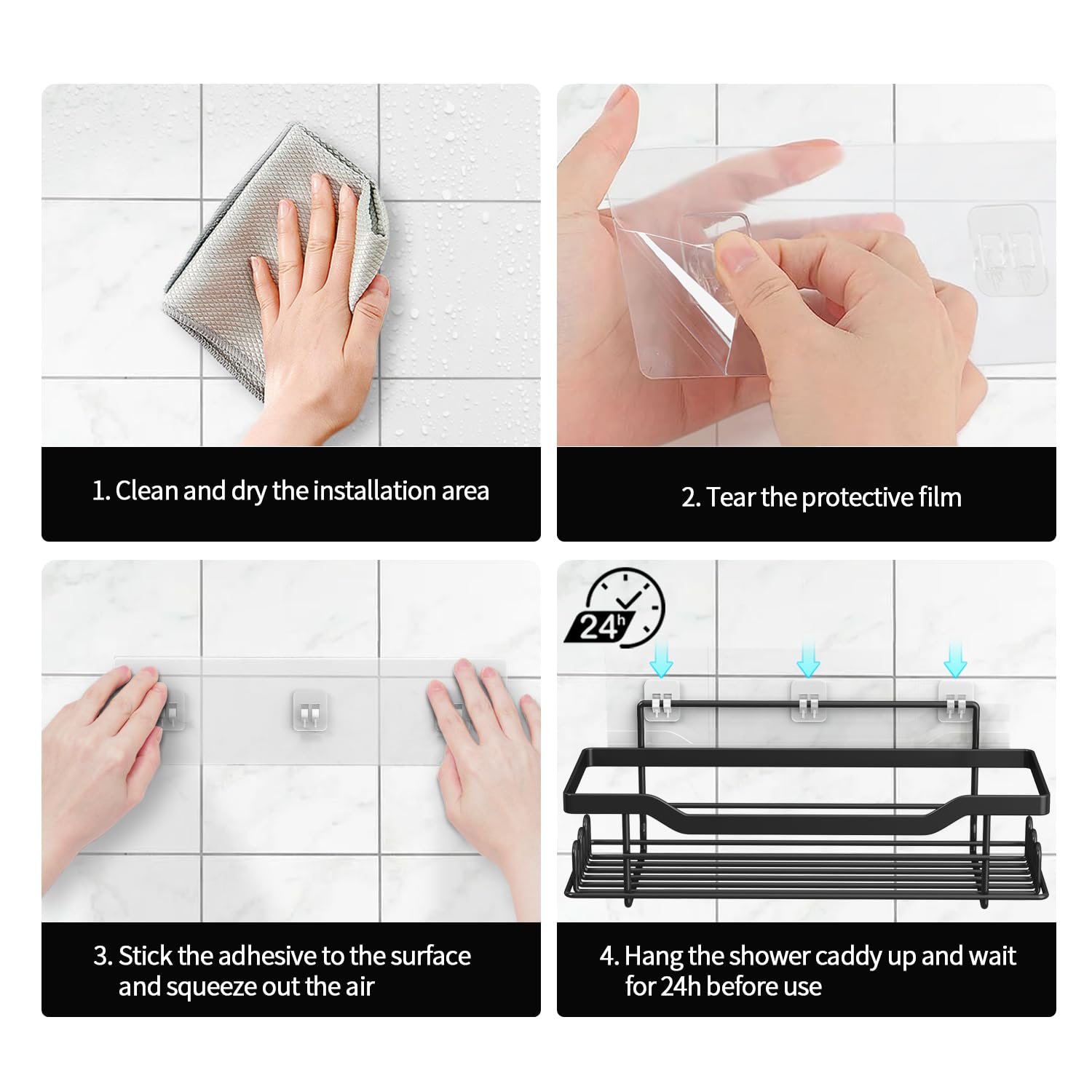 1. Clean and dry the installation area

2. Tear the protective film

3. Stick the adhesive to the surface and squeeze out the air

24h

4. Hang the shower caddy up and wait for 24h before use