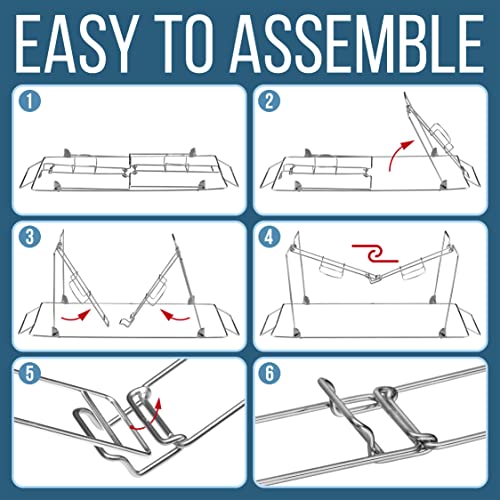 EASY TO ASSEMBLE

1

2

3

4

5

6