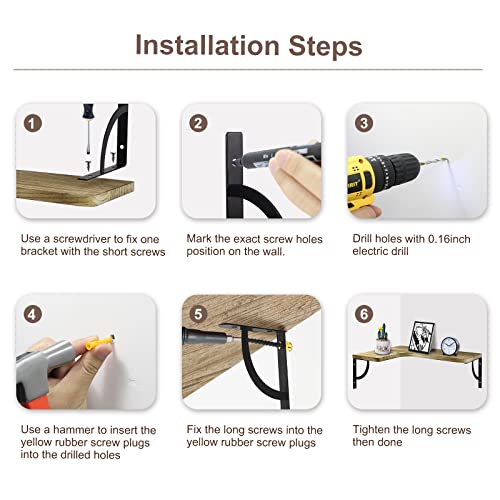 Installation Steps

1

Use a screwdriver to fix one bracket with the short screws

2

Mark the exact screw holes position on the wall.

3

Drill holes with 0.16inch electric drill

4

Use a hammer to insert the yellow rubber screw plugs into the drilled holes

5

Fix the long screws into the yellow rubber screw plugs

6

Tighten the long screws then done