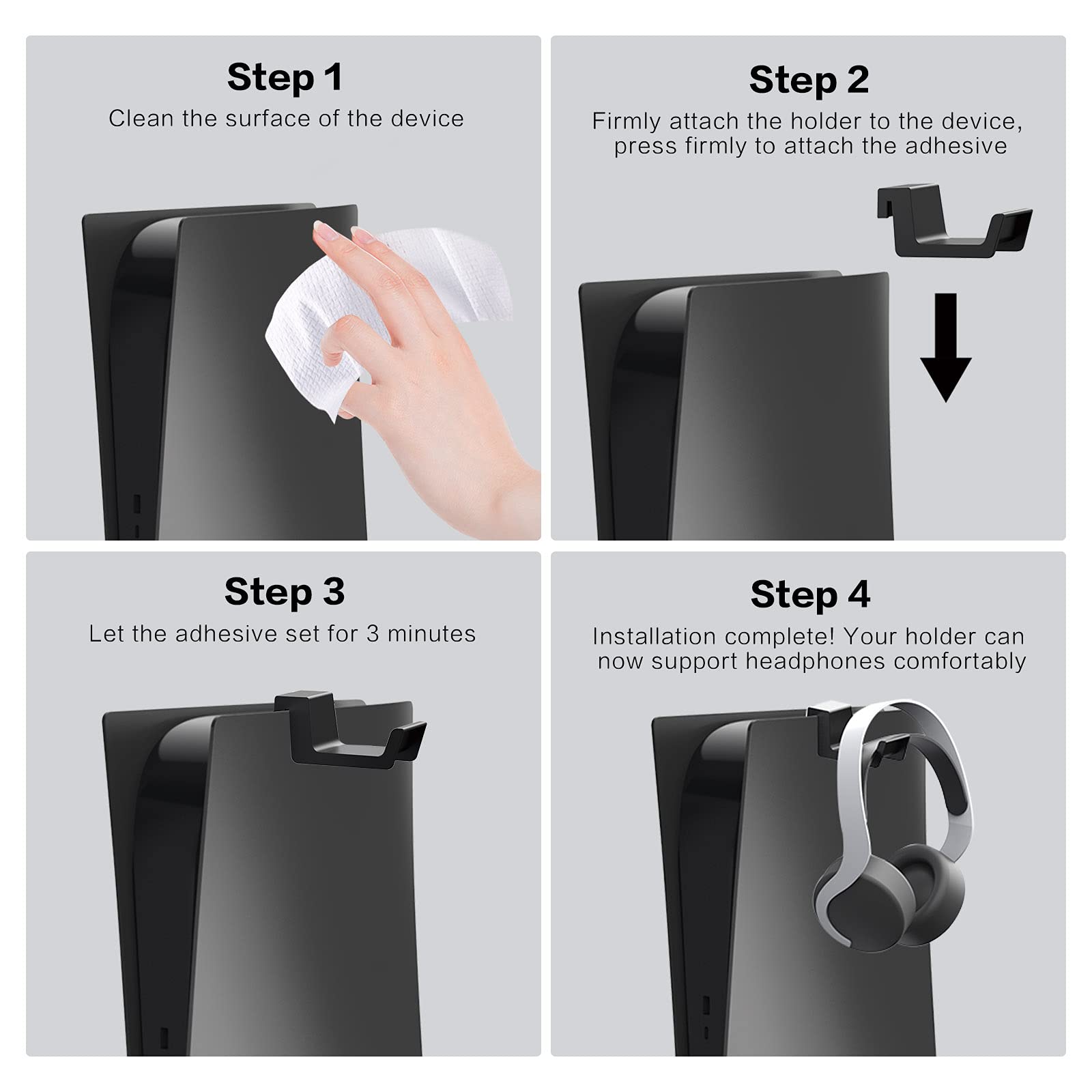 Step 1
Clean the surface of the device

Step 2
Firmly attach the holder to the device, press firmly to attach the adhesive

Step 3
Let the adhesive set for 3 minutes

Step 4
Installation complete! Your holder can now support headphones comfortably