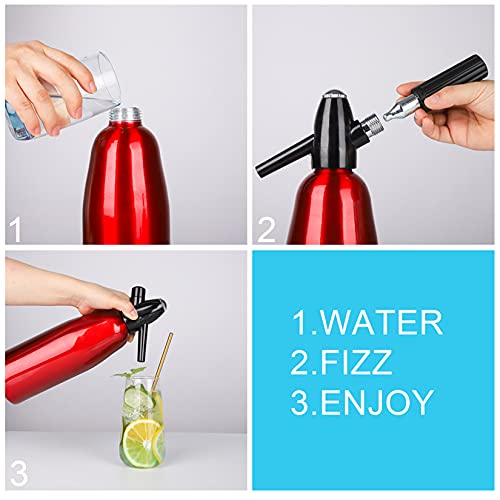 1

2

3

1.WATER
2.FIZZ
3.ENJOY