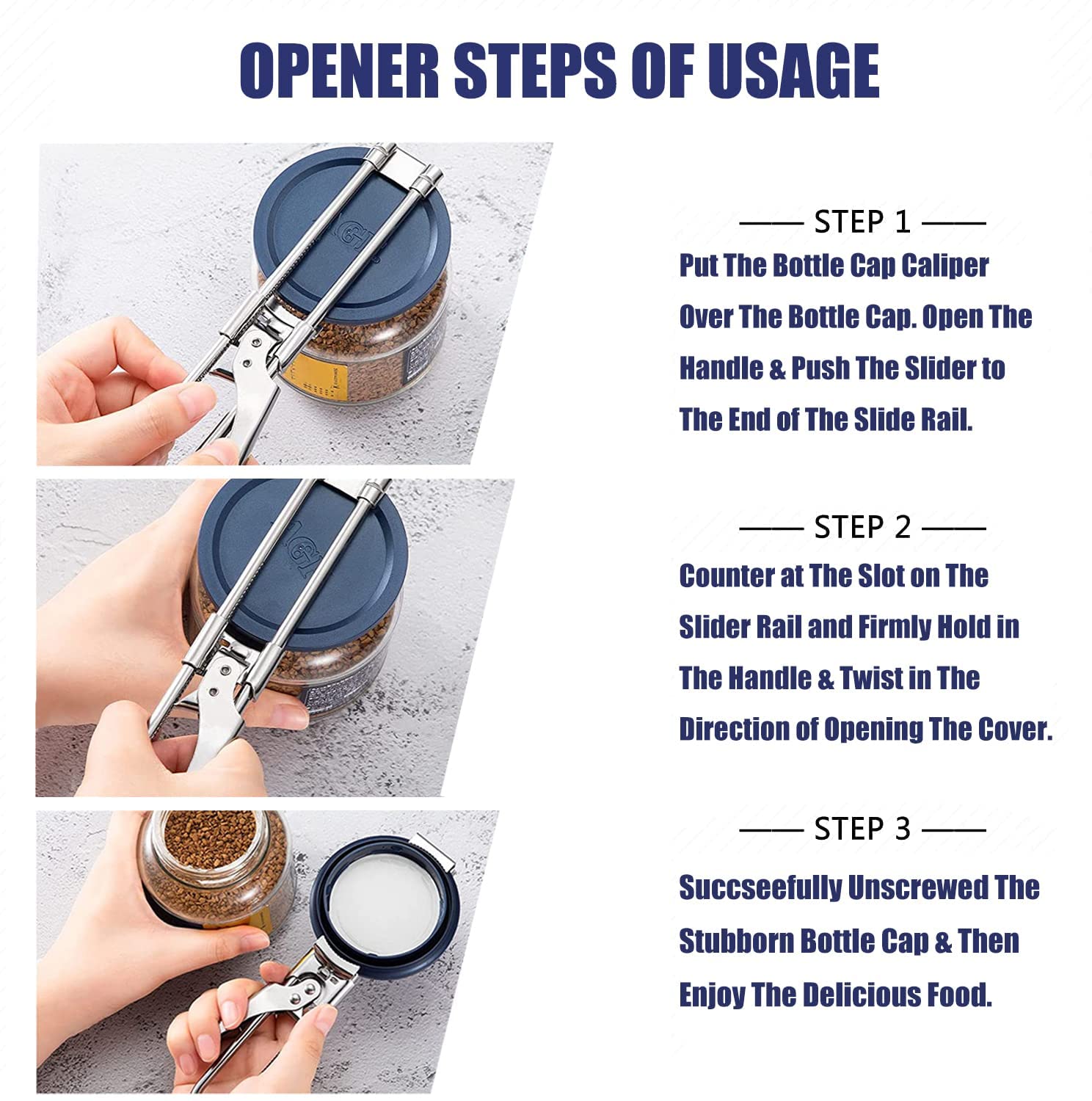 OPENER STEPS OF USAGE

—— STEP 1 ——

Put The Bottle Cap Caliper Over The Bottle Cap. Open The Handle & Push The Slider to The End of The Slide Rail.

—— STEP 2 ——

Counter at The Slot on The Slider Rail and Firmly Hold in The Handle & Twist in The Direction of Opening The Cover.

—— STEP 3 ——

Succseefully Unscrewed The Stubborn Bottle Cap & Then Enjoy The Delicious Food.