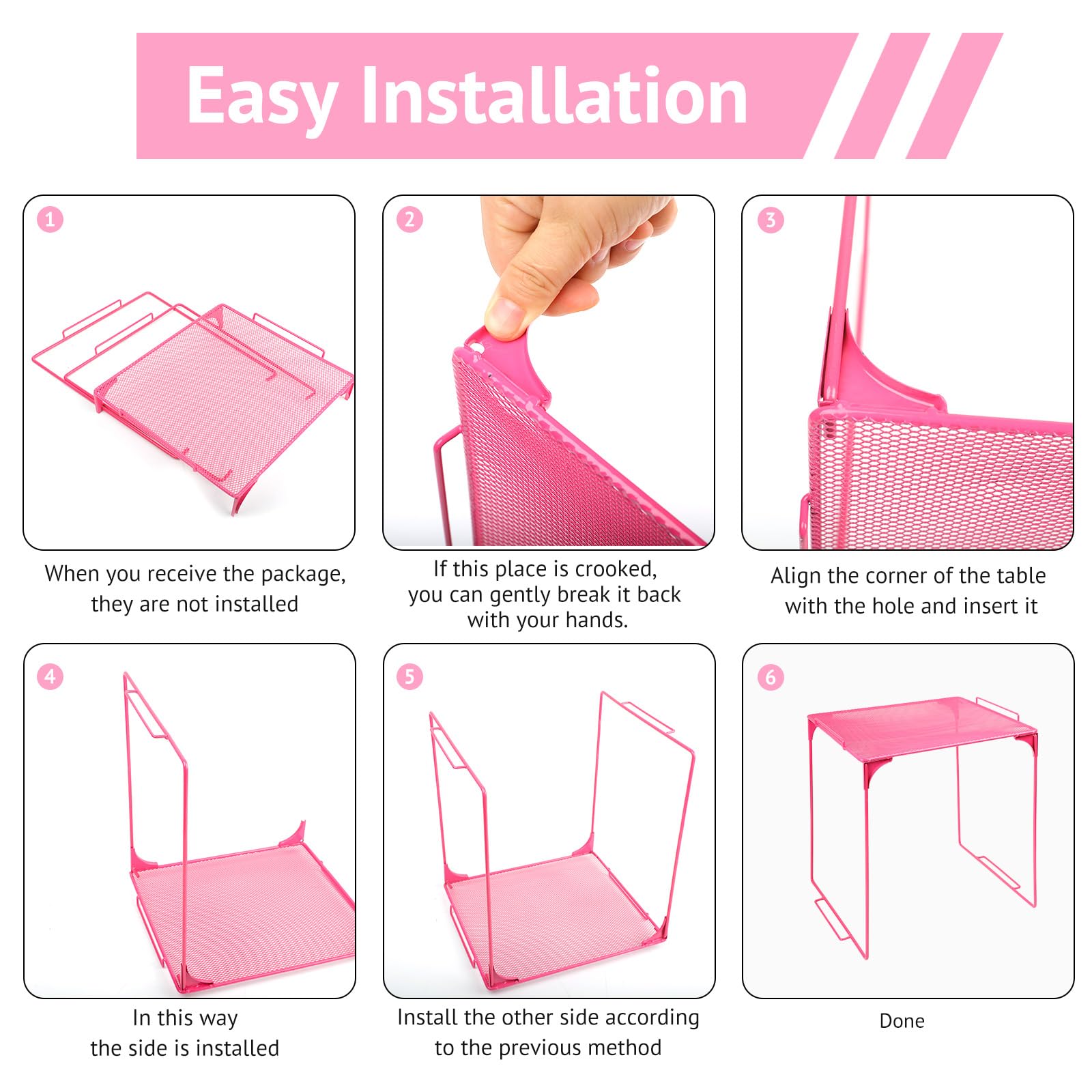 Easy Installation

1

When you receive the package, they are not installed

2

If this place is crooked, you can gently break it back with your hands.

3

Align the corner of the table with the hole and insert it

4

In this way the side is installed

5

Install the other side according to the previous method

6

Done