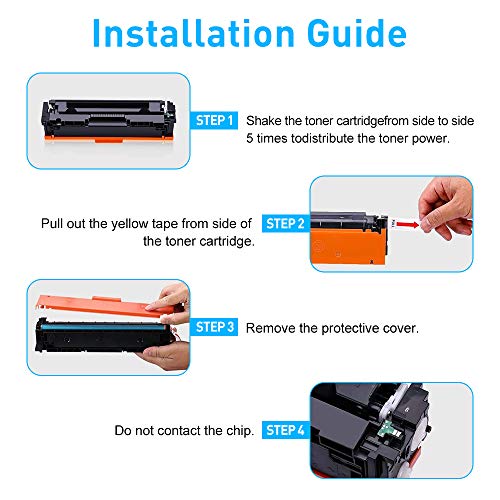 Installation Guide

STEP 1 Shake the toner cartridgefrom side to side 5 times todistribute the toner power.

Pull out the yellow tape from side of the toner cartridge. STEP 2

STEP 3 Remove the protective cover.

Do not contact the chip. STEP 4