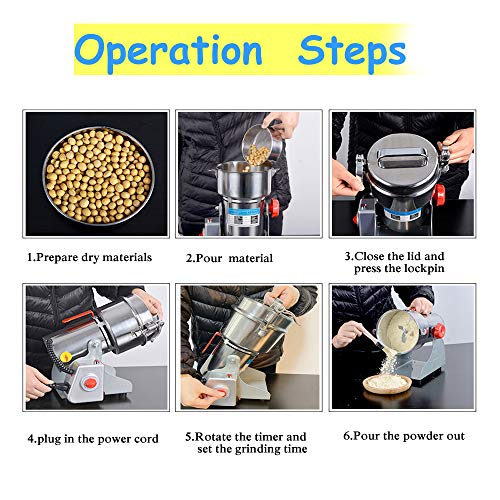 Operation Steps

1.Prepare dry materials

2.Pour material

3.Close the lid and press the lockpin

4.plug in the power cord

5.Rotate the timer and set the grinding time

6.Pour the powder out