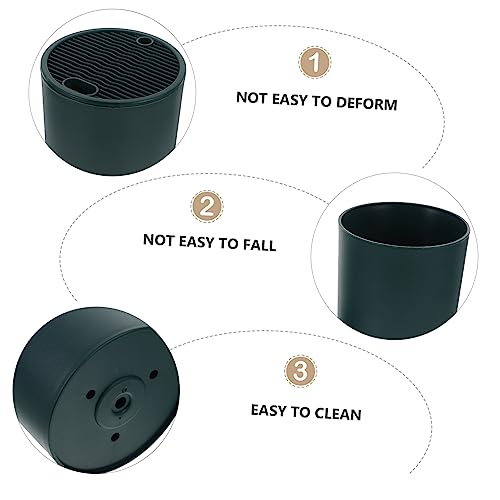 1

NOT EASY TO DEFORM

2

NOT EASY TO FALL

3

EASY TO CLEAN