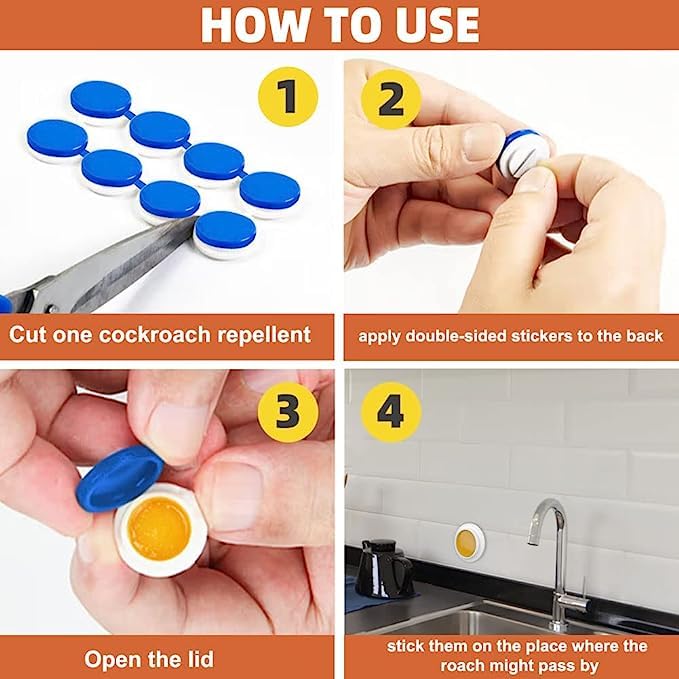 HOW TO USE

1

Cut one cockroach repellent

2

apply double-sided stickers to the back

3

Open the lid

4

stick them on the place where the roach might pass by