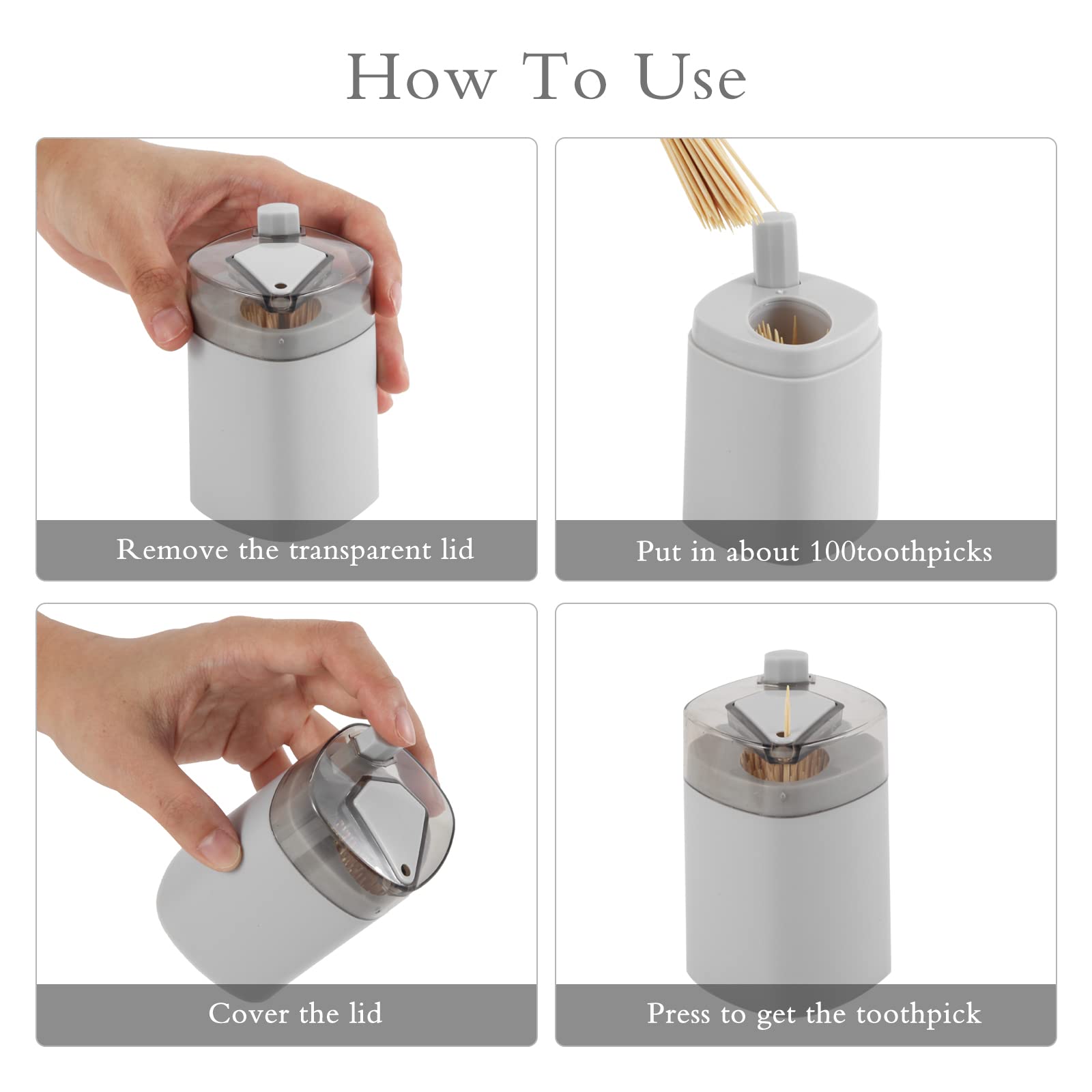 How To Use

Remove the transparent lid

Put in about 100toothpicks

Cover the lid

Press to get the toothpick