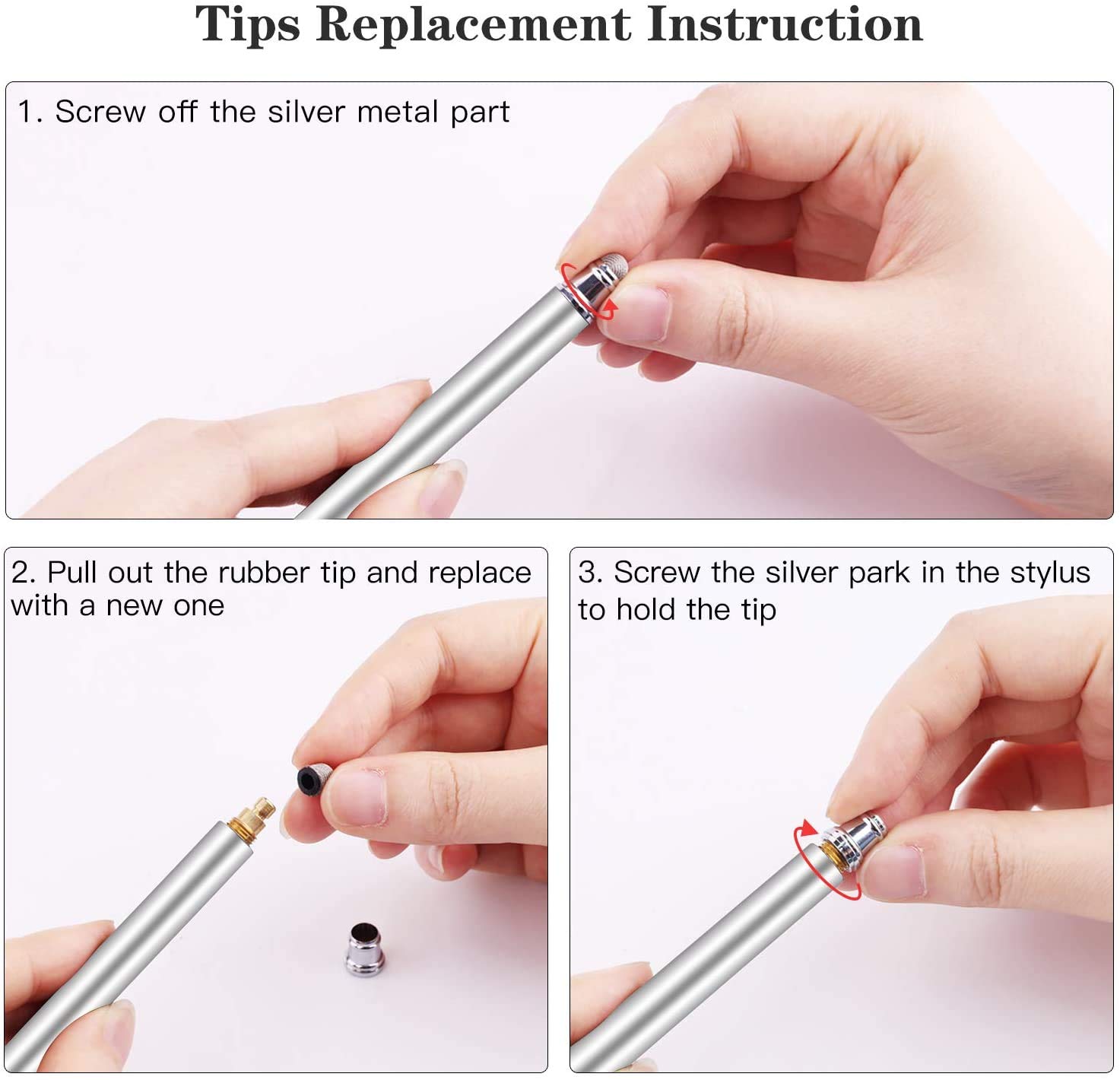 Tips Replacement Instruction

1. Screw off the silver metal part

2. Pull out the rubber tip and replace with a new one

3. Screw the silver park in the stylus to hold the tip