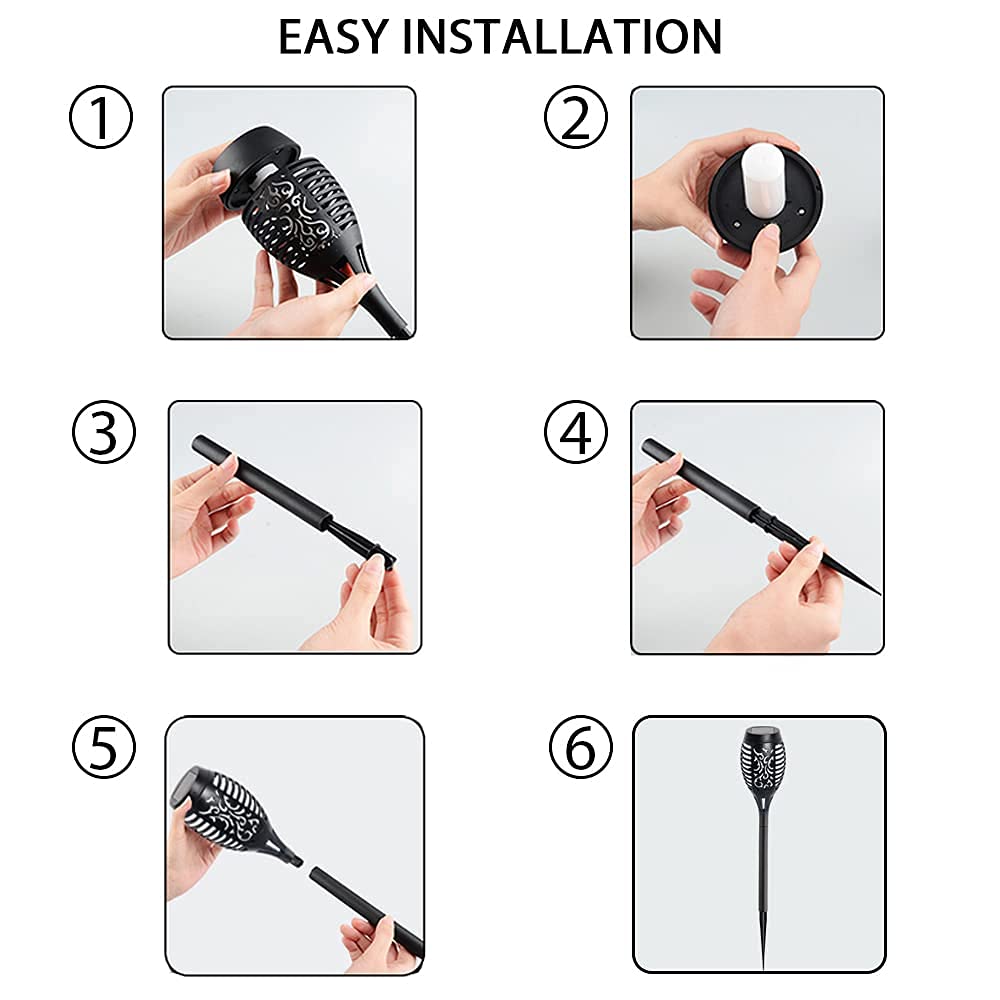 EASY INSTALLATION

①

②

③

④

⑤

⑥