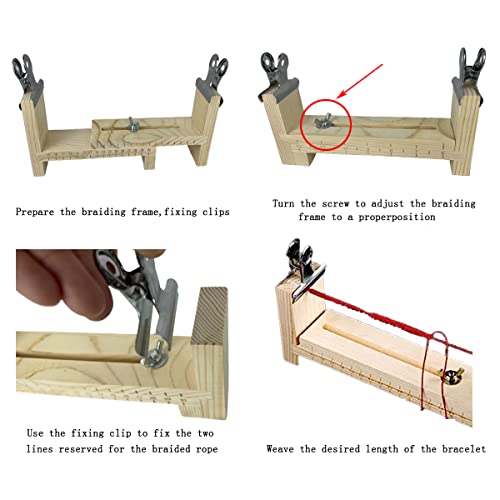 Prepare the braiding frame,fixing clips

Turn the screw to adjust the braiding frame to a properposition

Use the fixing clip to fix the two lines reserved for the braided rope

Weave the desired length of the bracelet