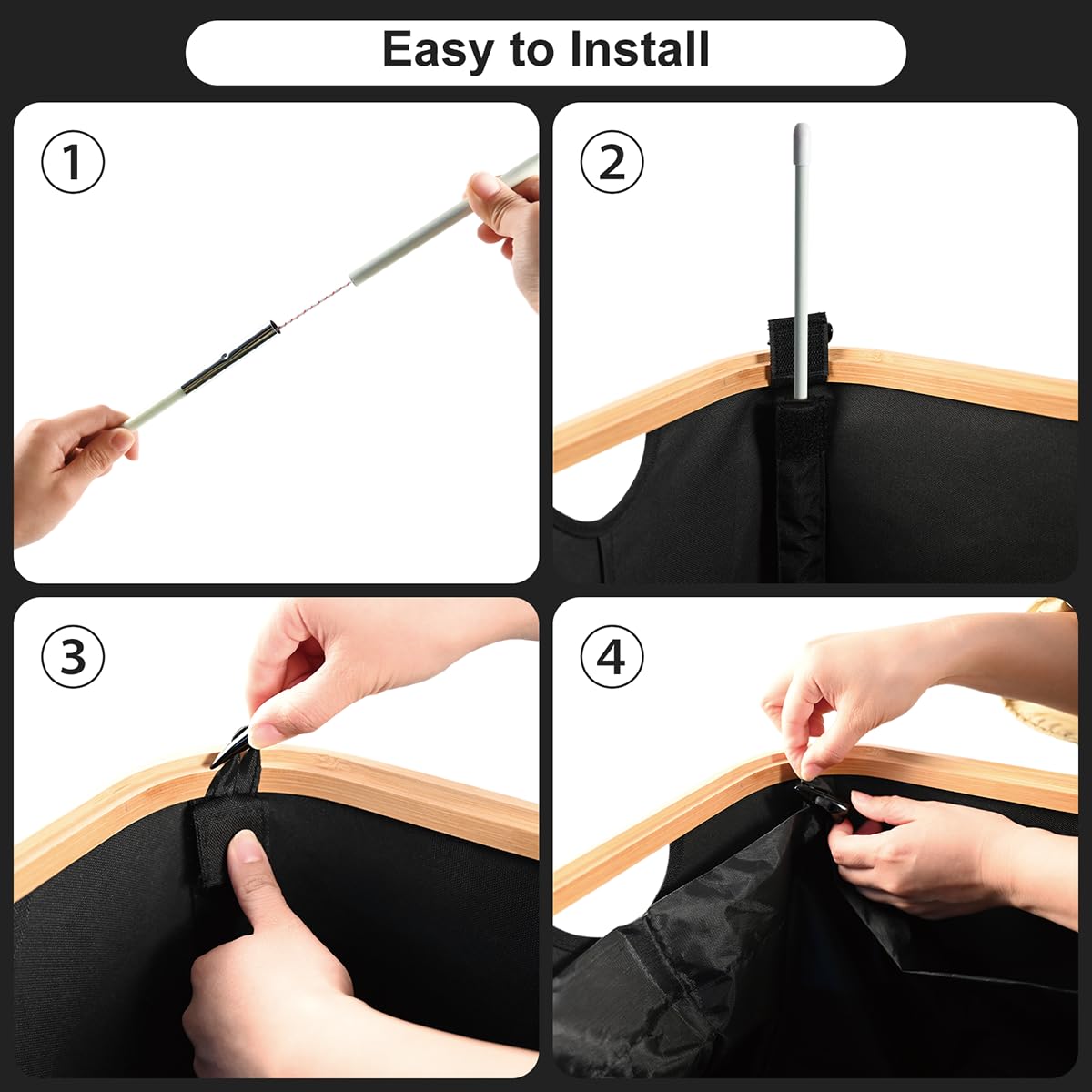 Easy to Install

①

②

③

④