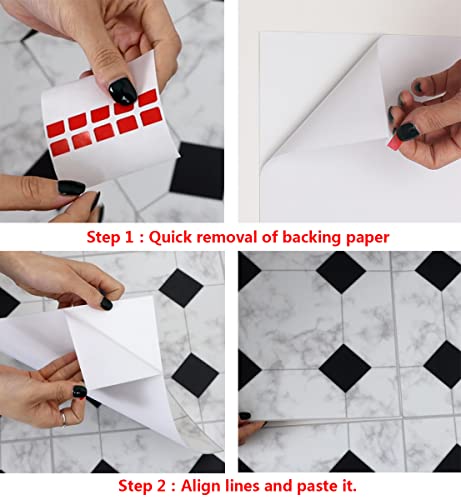 Step 1 : Quick removal of backing paper

Step 2 : Align lines and paste it.