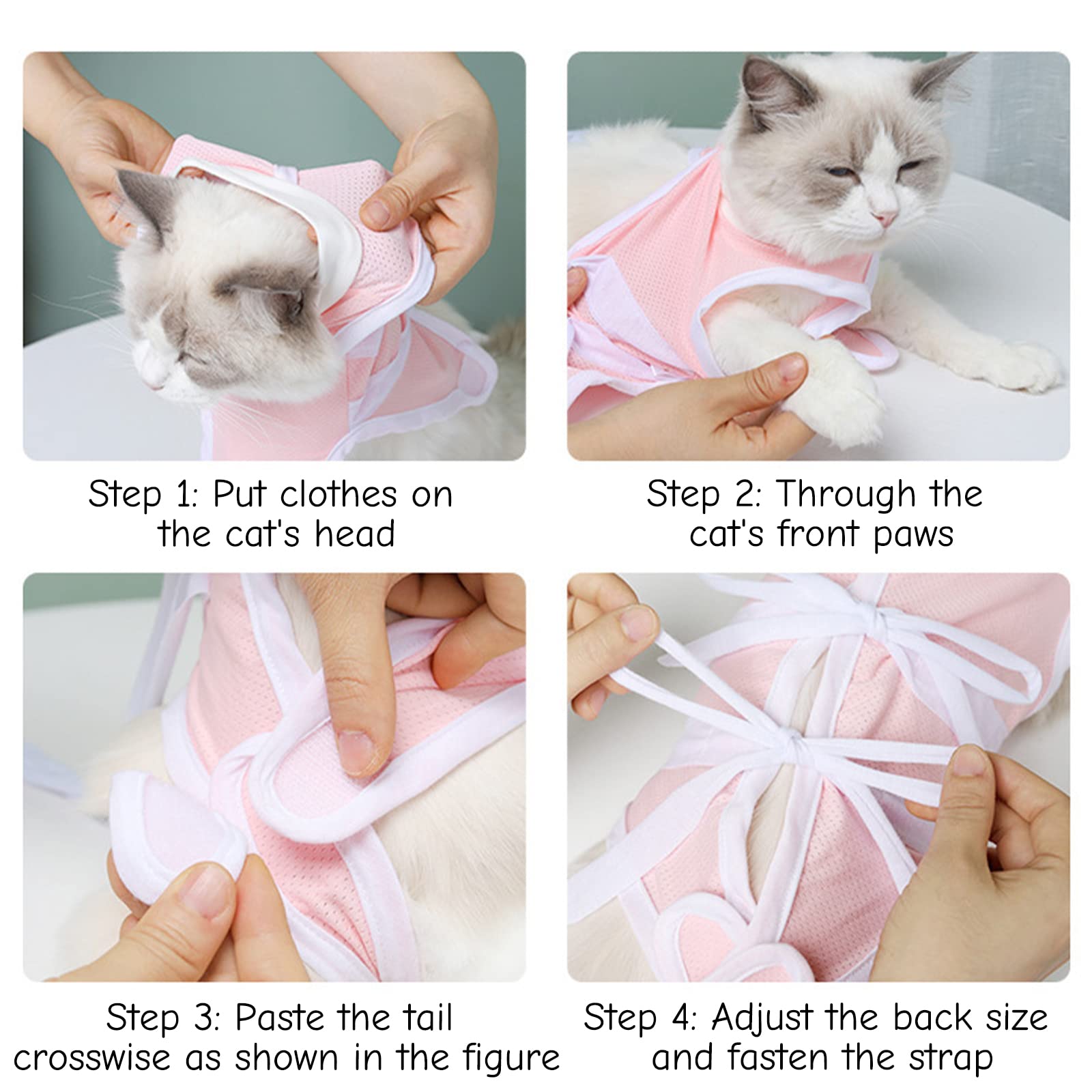 Step 1: Put clothes on the cat's head

Step 2: Through the cat's front paws

Step 3: Paste the tail crosswise as shown in the figure

Step 4: Adjust the back size and fasten the strap