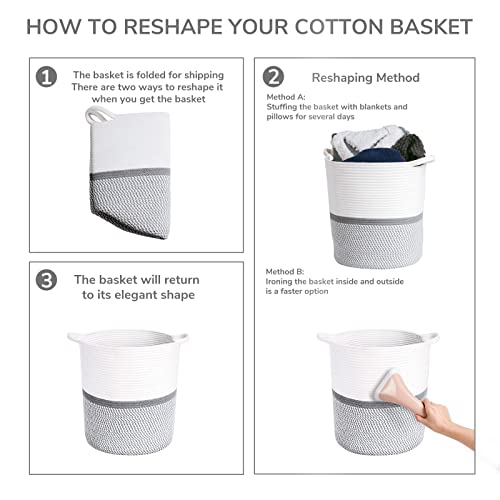 HOW TO RESHAPE YOUR COTTON BASKET

1
The basket is folded for shipping
There are two ways to reshape it when you get the basket

2
Reshaping Method

Method A:
Stuffing the basket with blankets and pillows for several days

Method B:
Ironing the basket inside and outside is a faster option

3
The basket will return to its elegant shape