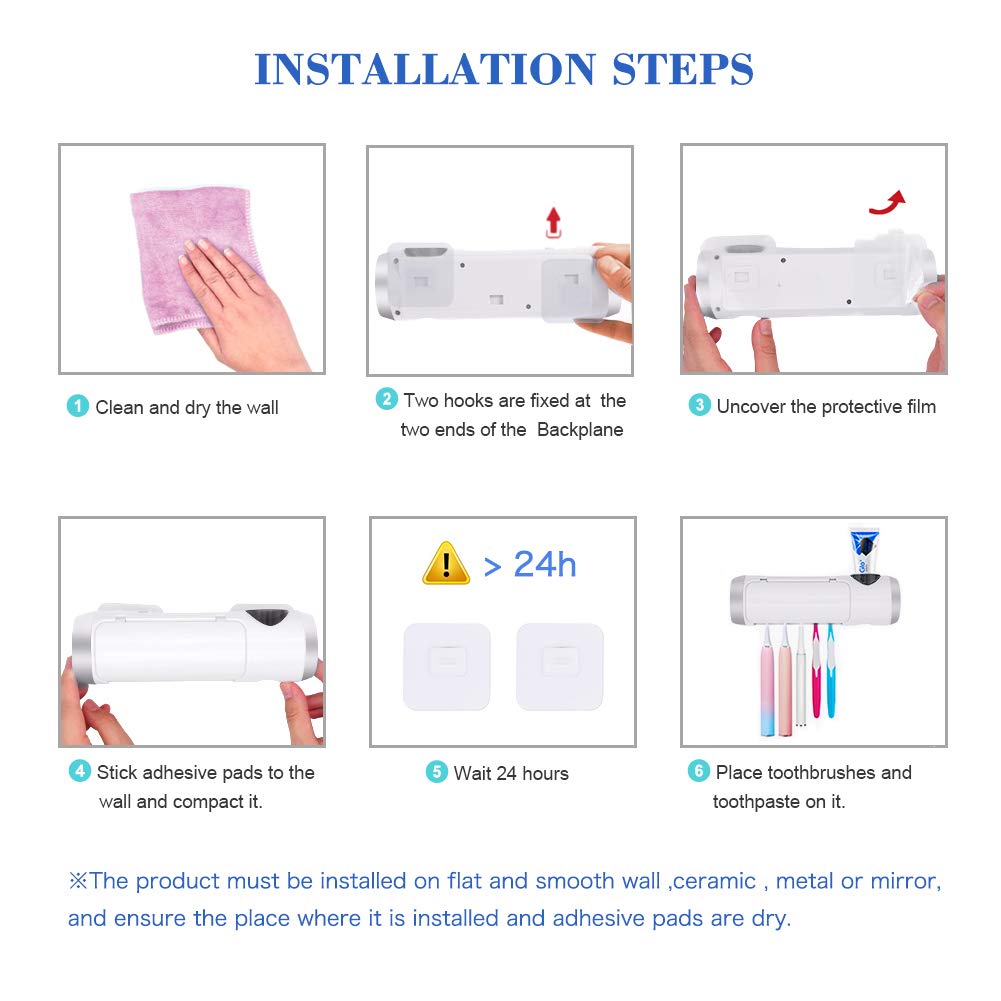 INSTALLATION STEPS

1 Clean and dry the wall

2 Two hooks are fixed at the two ends of the Backplane

3 Uncover the protective film

4 Stick adhesive pads to the wall and compact it.

! > 24h

5 Wait 24 hours

6 Place toothbrushes and toothpaste on it.

※The product must be installed on flat and smooth wall ,ceramic , metal or mirror, and ensure the place where it is installed and adhesive pads are dry.