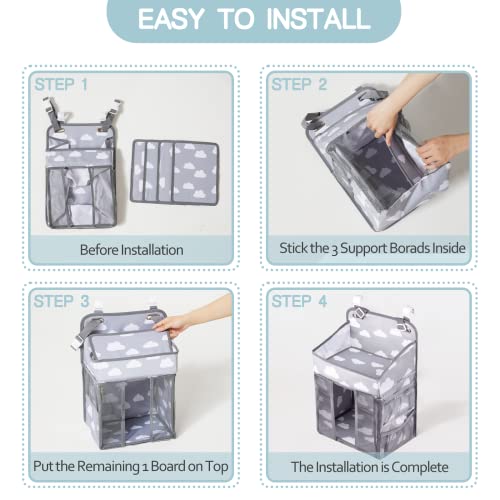 EASY TO INSTALL

STEP 1

Before Installation

STEP 2

Stick the 3 Support Borads Inside

STEP 3

Put the Remaining 1 Board on Top

STEP 4

The Installation is Complete