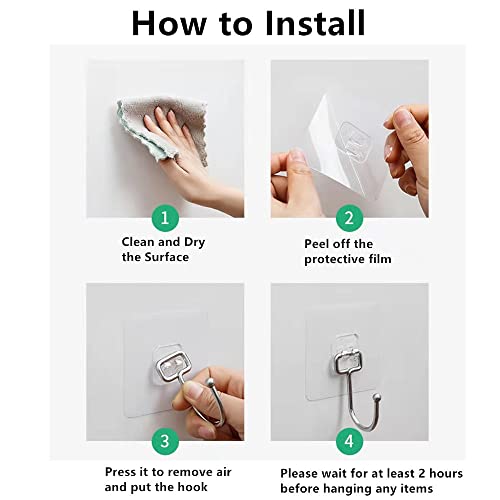 How to Install

1

Clean and Dry the Surface

2

Peel off the protective film

3

Press it to remove air and put the hook

4

Please wait for at least 2 hours before hanging any items