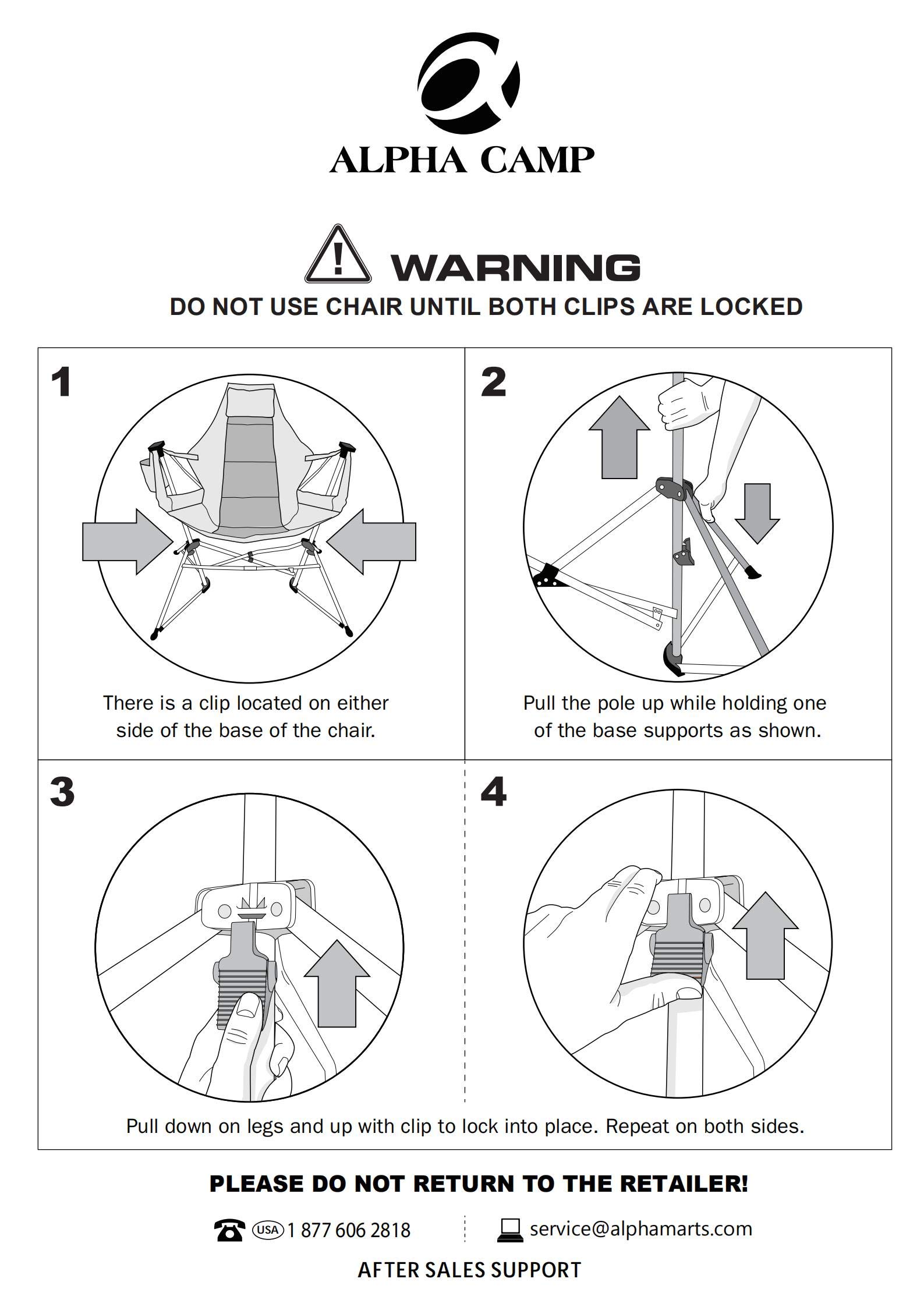 ALPHA CAMP

WARNING

DO NOT USE CHAIR UNTIL BOTH CLIPS ARE LOCKED

1

There is a clip located on either side of the base of the chair.

2

Pull the pole up while holding one of the base supports as shown.

3

4

Pull down on legs and up with clip to lock into place. Repeat on both sides.

PLEASE DO NOT RETURN TO THE RETAILER!

USA 1 877 606 2818

service@alphamarts.com

AFTER SALES SUPPORT