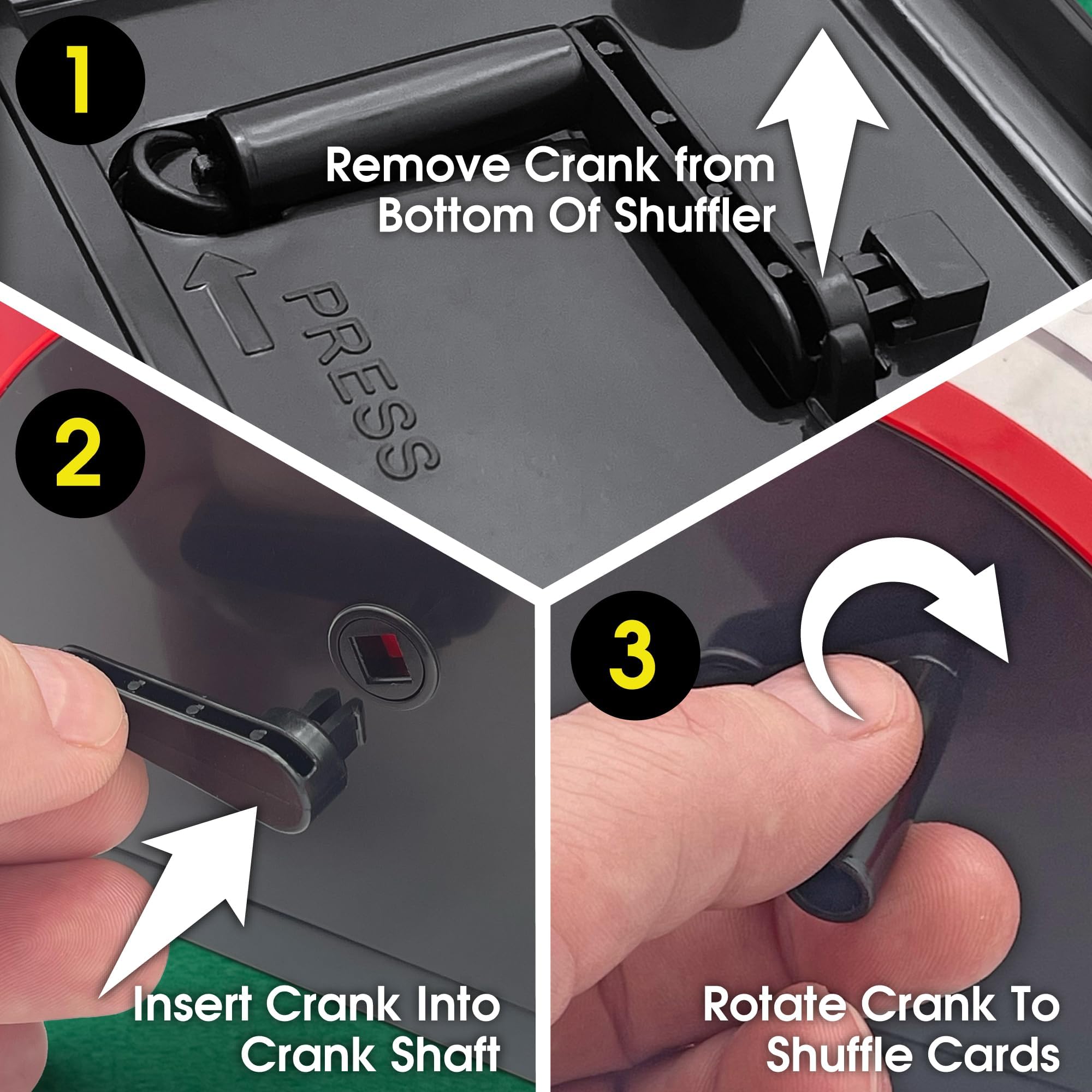 1

Remove Crank from Bottom Of Shuffler

PRESS

2

Insert Crank Into Crank Shaft

3

Rotate Crank To Shuffle Cards