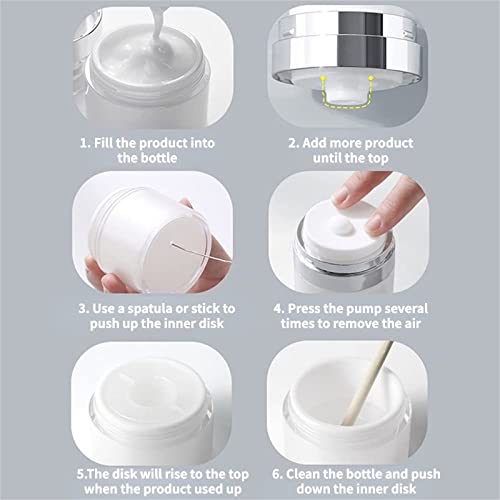 1. Fill the product into the bottle

2. Add more product until the top

3. Use a spatula or stick to push up the inner disk

4. Press the pump several times to remove the air

5.The disk will rise to the top when the product used up

6. Clean the bottle and push down the inner disk