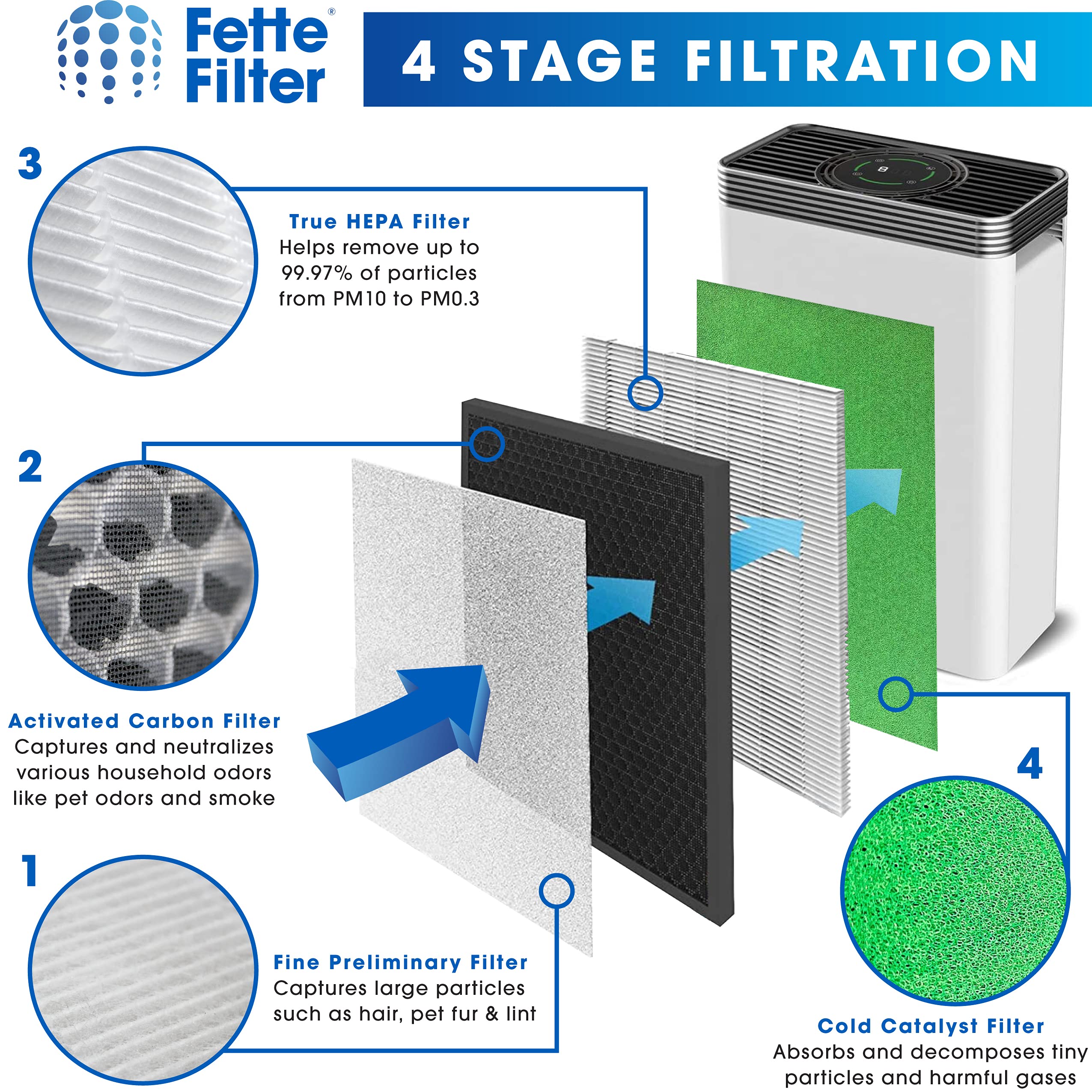 Fette Filter®

4 STAGE FILTRATION

3

True HEPA Filter
Helps remove up to 99.97% of particles from PM10 to PM0.3

2

Activated Carbon Filter
Captures and neutralizes various household odors like pet odors and smoke

1

Fine Preliminary Filter
Captures large particles such as hair, pet fur & lint

4

Cold Catalyst Filter
Absorbs and decomposes tiny particles and harmful gases