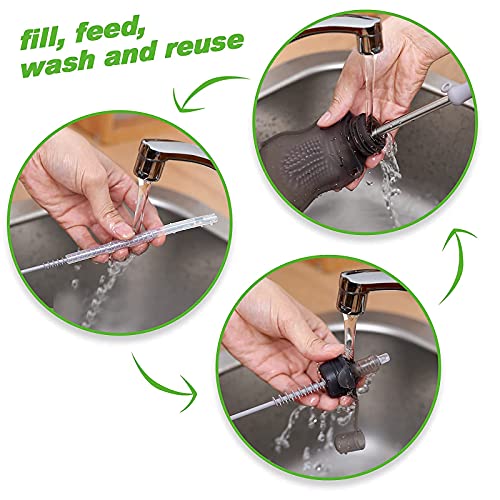 fill, feed,
wash and reuse