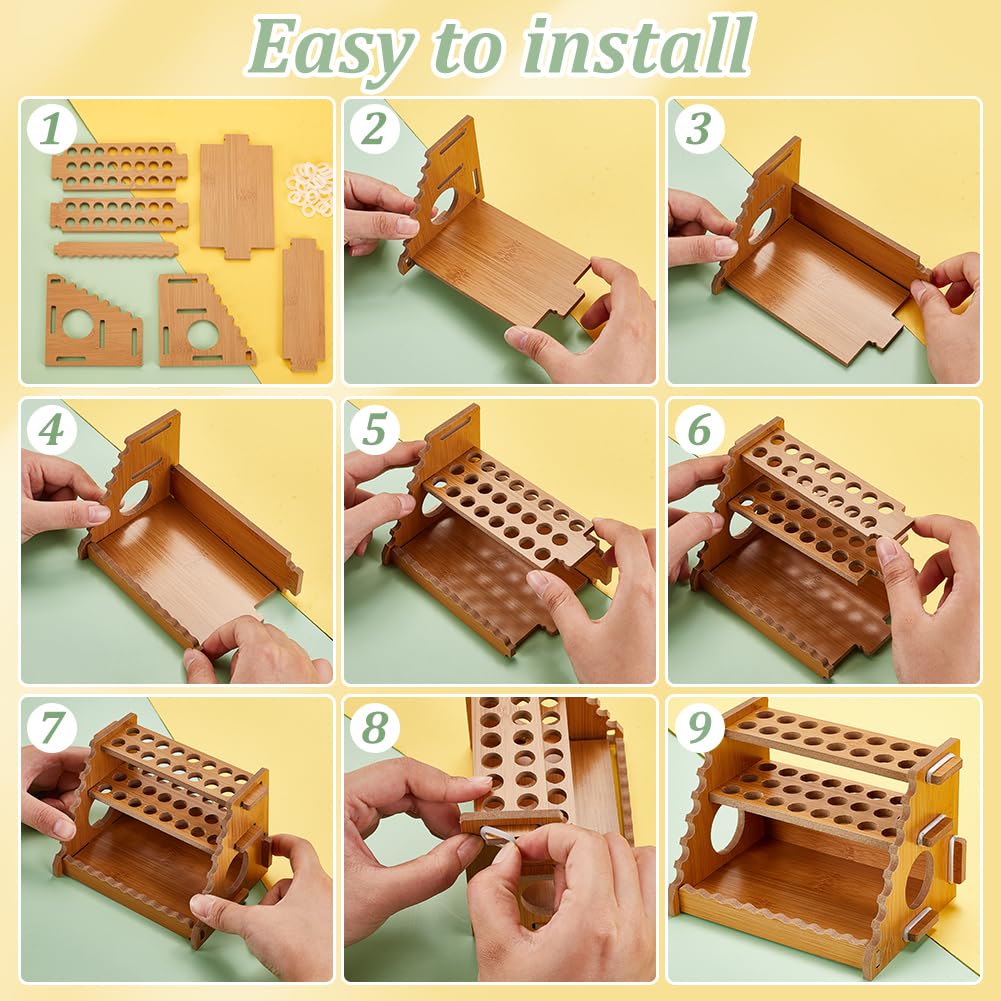 Easy to install

1

2

3

4

5

6

7

8

9