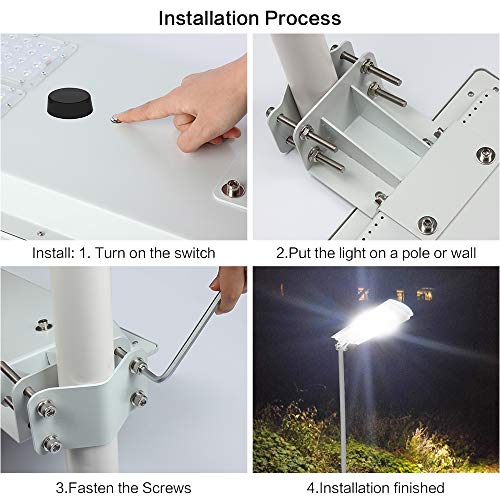 Installation Process

Install: 1. Turn on the switch

2.Put the light on a pole or wall

3.Fasten the Screws

4.Installation finished