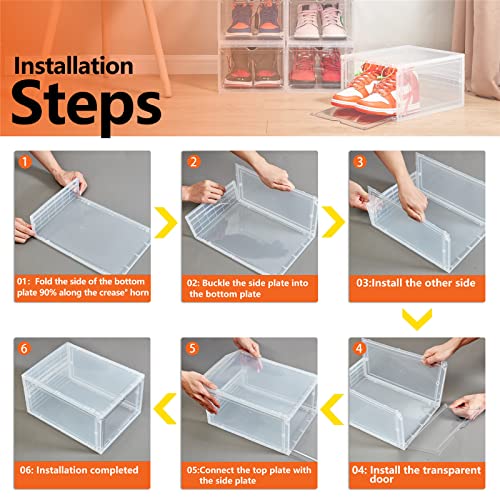 Installation Steps

1

01: Fold the side of the bottom plate 90% along the crease' horn

2

02: Buckle the side plate into the bottom plate

3

03:Install the other side

4

04: Install the transparent door

5

05:Connect the top plate with the side plate

6

06: Installation completed