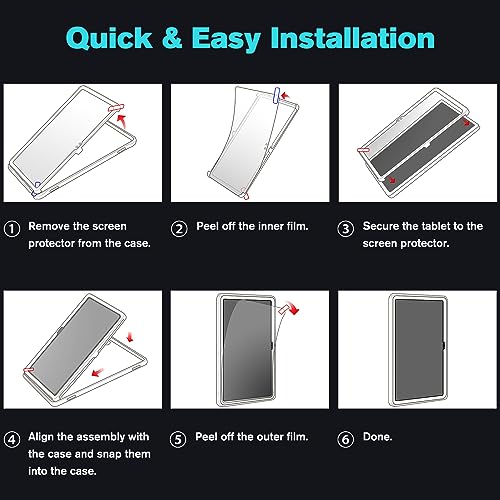 Quick & Easy Installation

① Remove the screen protector from the case.

② Peel off the inner film.

③ Secure the tablet to the screen protector.

④ Align the assembly with the case and snap them into the case.

⑤ Peel off the outer film.

⑥ Done.