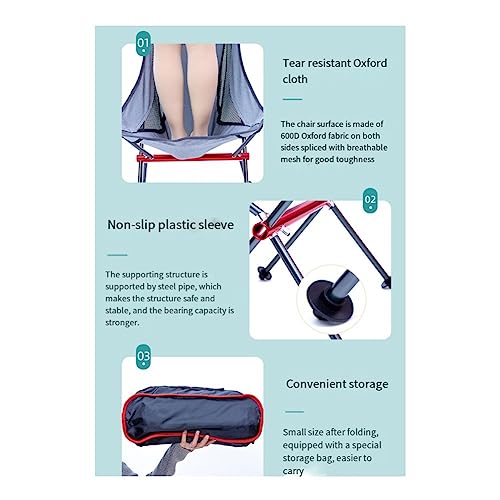 01

Tear resistant Oxford cloth

The chair surface is made of 600D Oxford fabric on both sides spliced with breathable mesh for good toughness

02

Non-slip plastic sleeve

The supporting structure is supported by steel pipe, which makes the structure safe and stable, and the bearing capacity is stronger.

03

Convenient storage

Small size after folding, equipped with a special storage bag, easier to carry