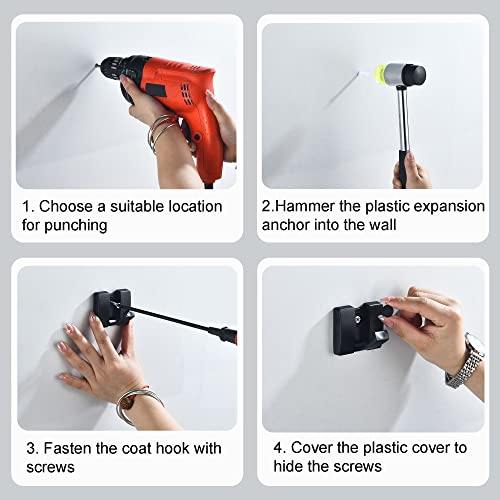 1. Choose a suitable location for punching

2.Hammer the plastic expansion anchor into the wall

3. Fasten the coat hook with screws

4. Cover the plastic cover to hide the screws